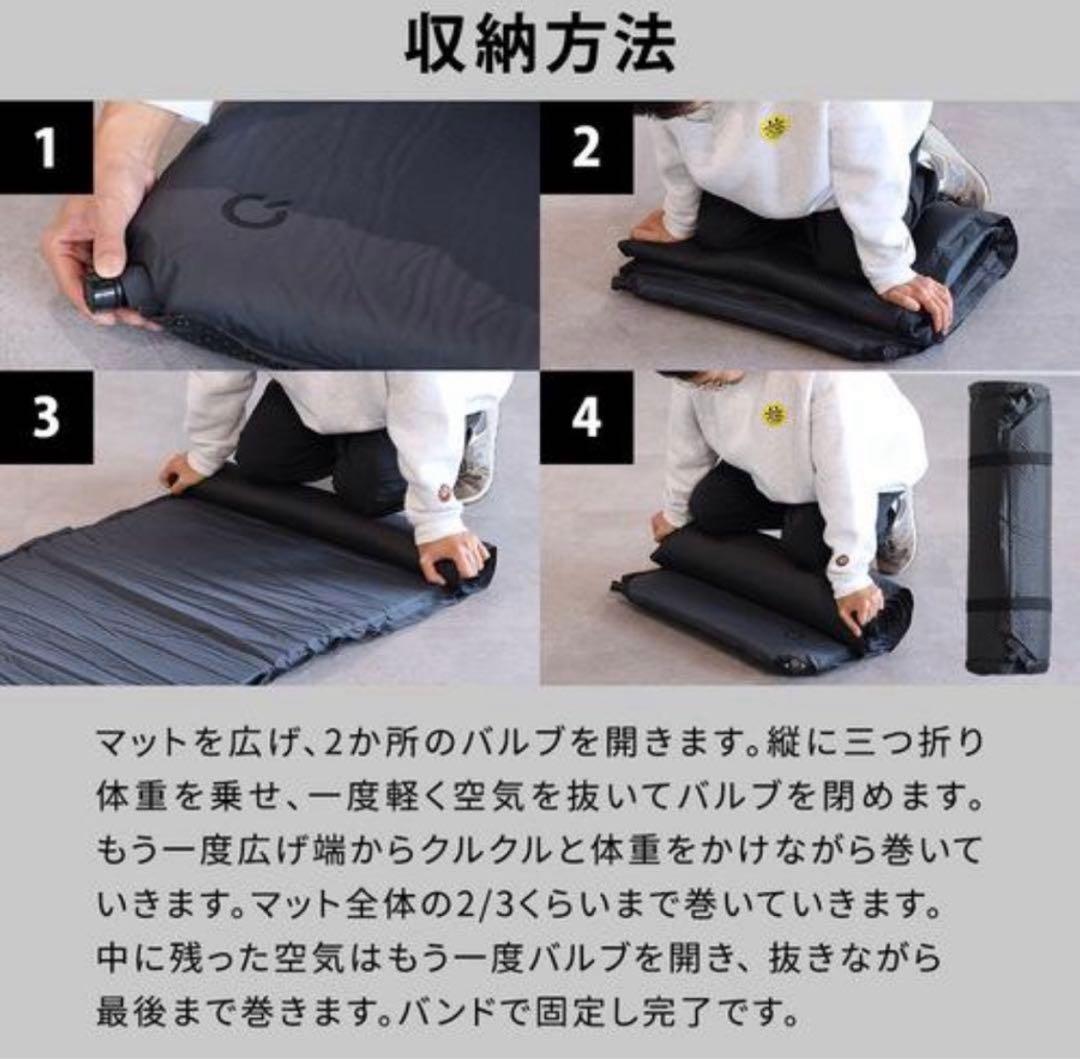 収納方法

1

2

3

4

マットを広げ、2か所のバルブを開きます。縦に三つ折り体重を乗せ、一度軽く空気を抜いてバルブを閉めます。もう一度広げ端からクルクルと体重をかけながら巻いていきます。マット全体の2/3くらいまで巻いていきます。中に残った空気はもう一度バルブを開き、抜きながら最後まで巻きます。バンドで固定し完了です。