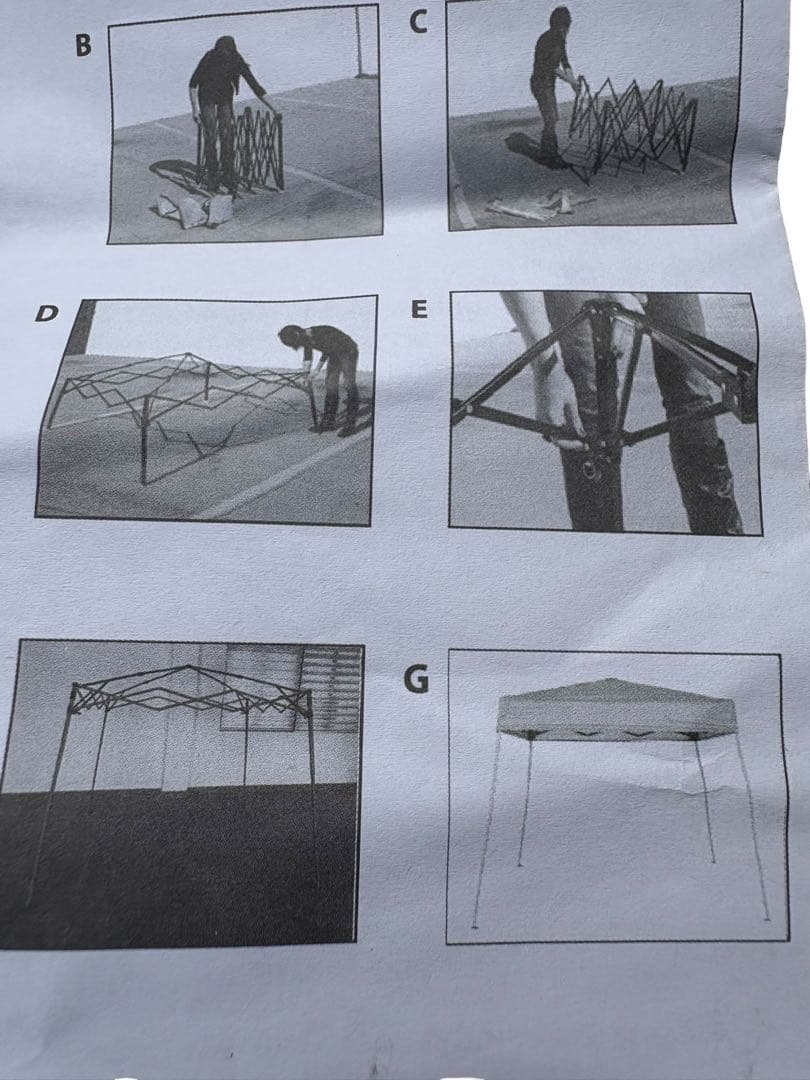 B

C

D

E

G