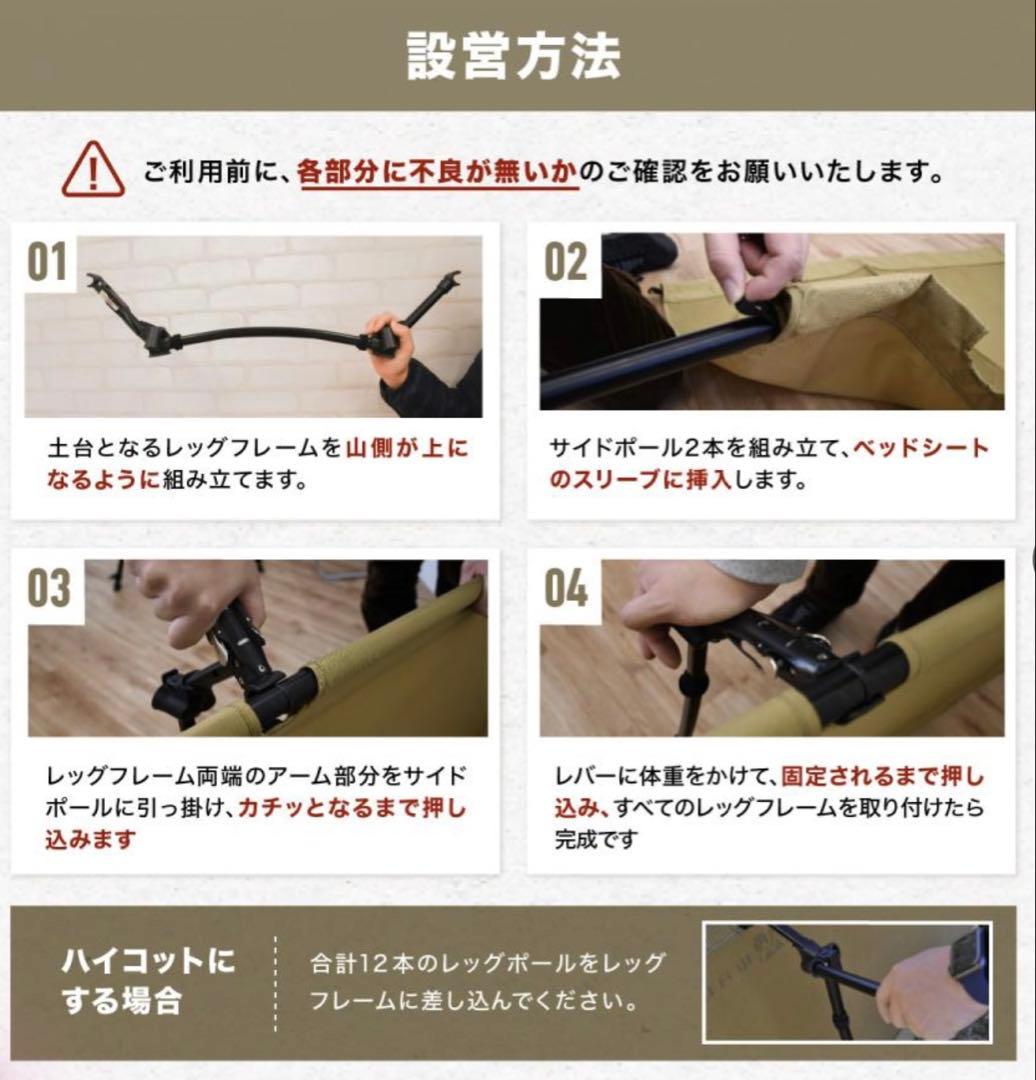 設営方法

ご利用前に、各部分に不良が無いかのご確認をお願いいたします。

01

土台となるレッグフレームを山側が上になるように組み立てます。

02

サイドポール2本を組み立て、ベッドシートのスリーブに挿入します。

03

レッグフレーム両端のアーム部分をサイドポールに引っ掛け、カチッとなるまで押し込みます

04

レバーに体重をかけて、固定されるまで押し込み、すべてのレッグフレームを取り付けたら完成です

ハイコットにする場合

合計12本のレッグポールをレッグフレームに差し込んでください。