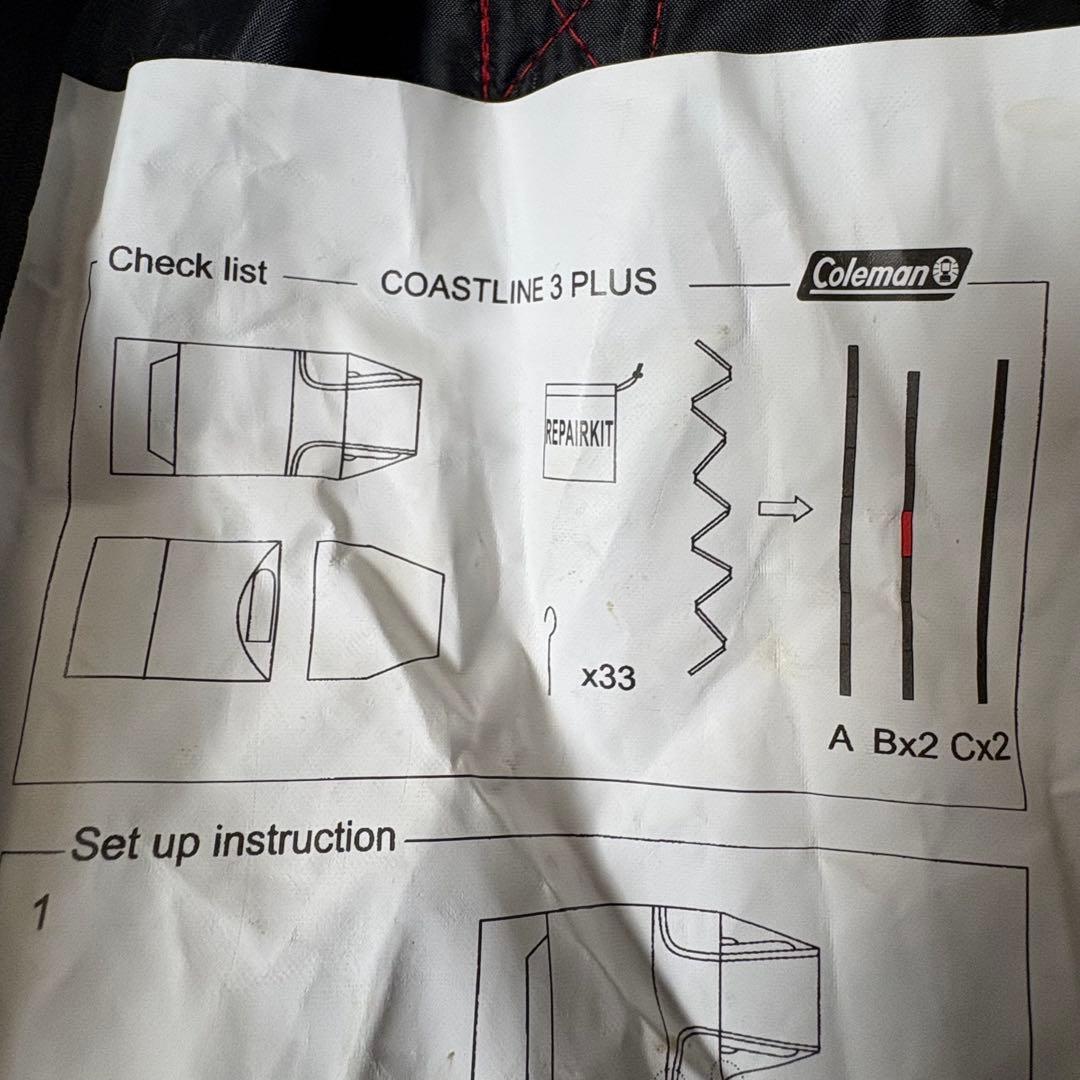 Check list COASTLINE 3 PLUS Coleman

REPAIRKIT

x33

A Bx2 Cx2

Set up instruction

1