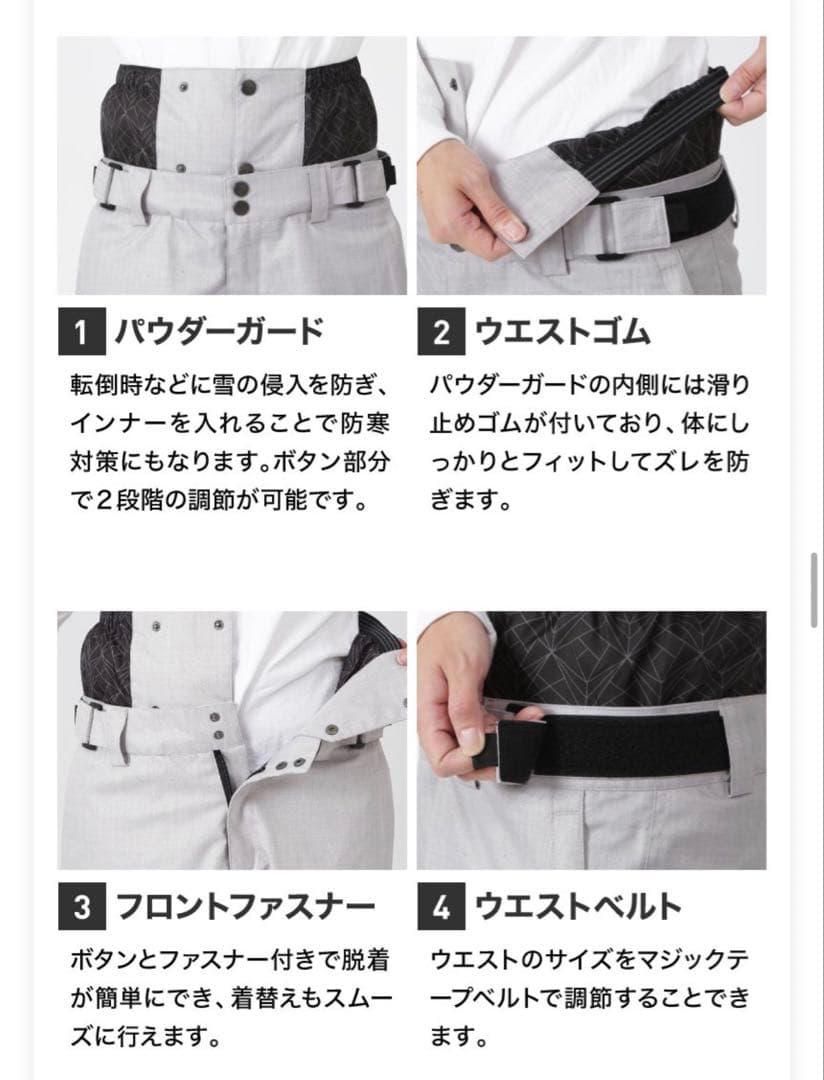 1 パウダーガード

転倒時などに雪の侵入を防ぎ、インナーを入れることで防寒対策にもなります。ボタン部分で２段階の調節が可能です。

2 ウエストゴム

パウダーガードの内側には滑り止めゴムが付いており、体にしっかりとフィットしてズレを防ぎます。

3 フロントファスナー

ボタンとファスナー付きで脱着が簡単にでき、着替えもスムーズに行えます。

4 ウエストベルト

ウエストのサイズをマジックテープベルトで調節することできます。