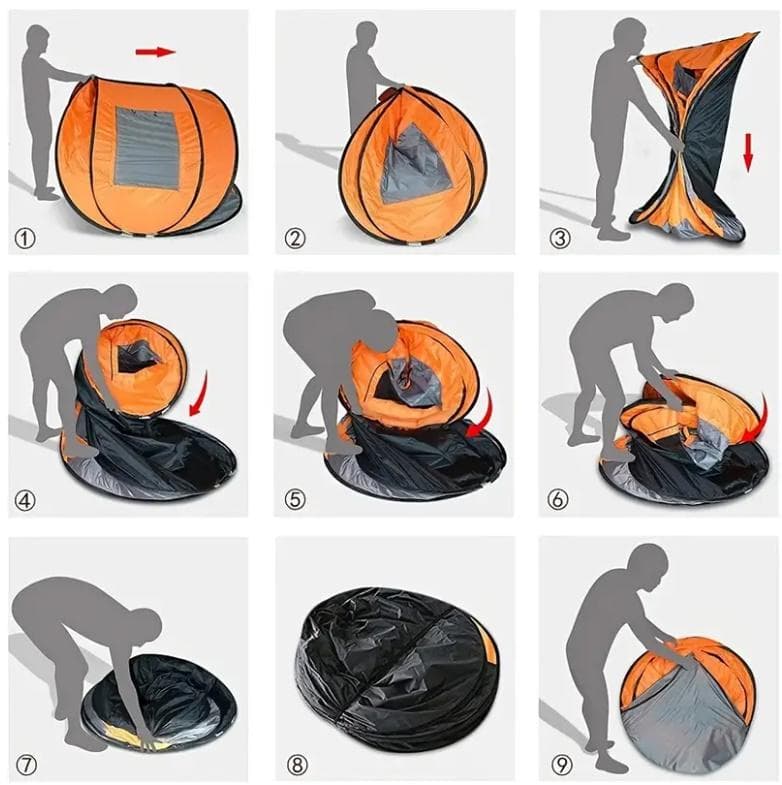 ①

②

③

④

⑤

⑥

⑦

⑧

⑨