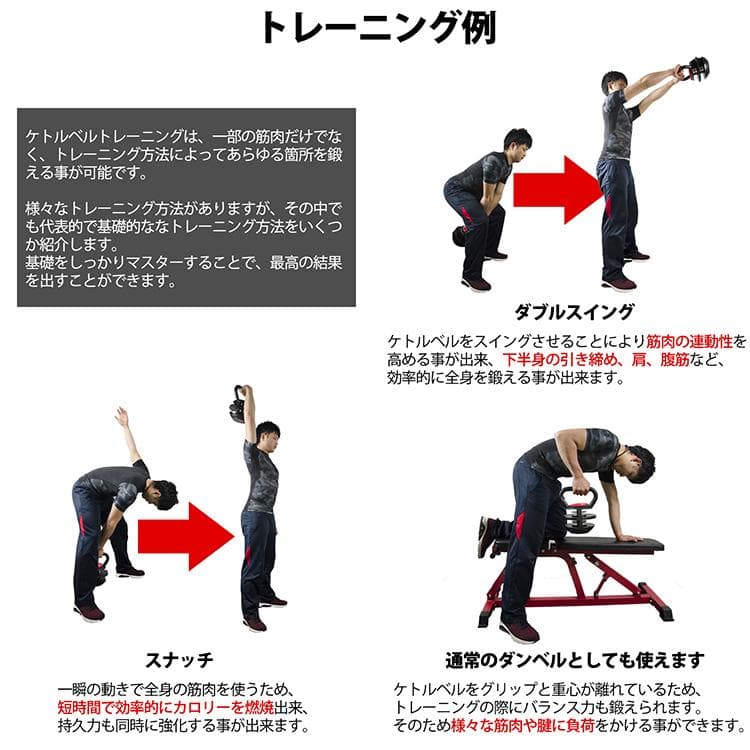 トレーニング例

ケトルベルトレーニングは、一部の筋肉だけでなく、トレーニング方法によってあらゆる箇所を鍛える事が可能です。

様々なトレーニング方法がありますが、その中でも代表的で基礎的ななトレーニング方法をいくつか紹介します。
基礎をしっかりマスターすることで、最高の結果を出すことができます。

ダブルスイング

ケトルベルをスイングさせることにより筋肉の連動性を高める事が出来、下半身の引き締め、肩、腹筋など、効率的に全身を鍛える事が出来ます。

スナッチ

一瞬の動きで全身の筋肉を使うため、短時間で効率的にカロリーを燃焼出来、持久力も同時に強化する事が出来ます。

通常のダンベルとしても使えます

ケトルベルをグリップと重心が離れているため、トレーニングの際にバランス力も鍛えられます。
そのため様々な筋肉や腱に負荷をかける事ができます。