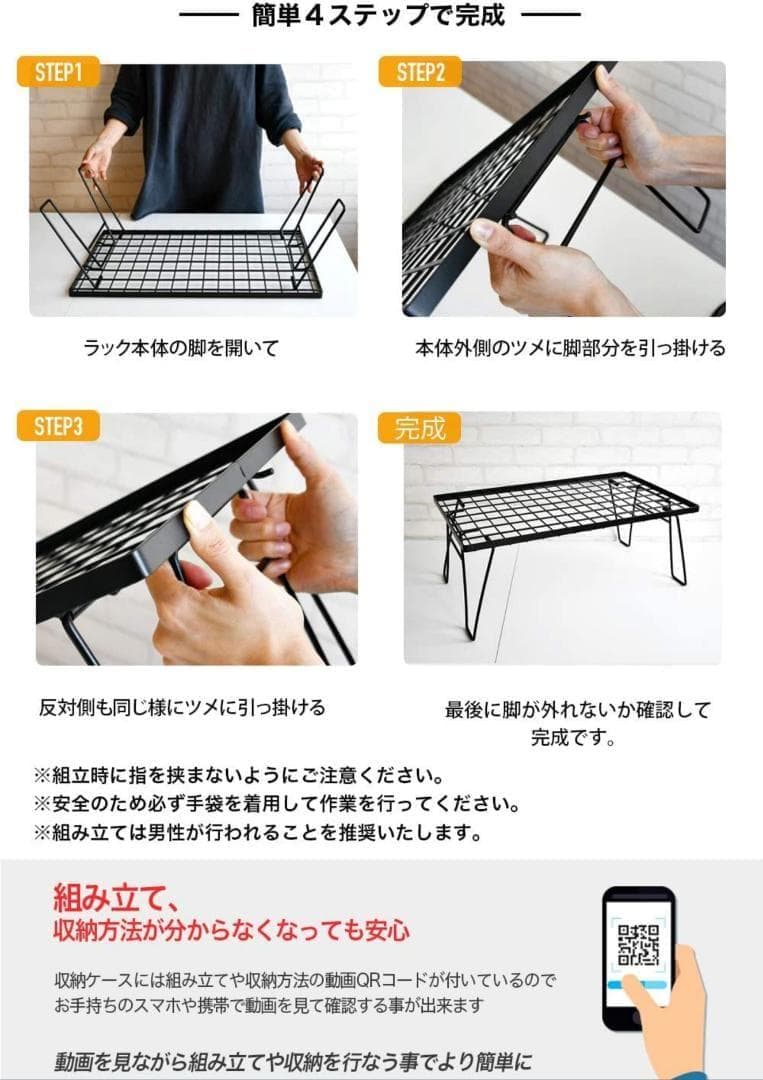 簡単４ステップで完成

STEP1

ラック本体の脚を開いて

STEP2

本体外側のツメに脚部分を引っ掛ける

STEP3

反対側も同じ様にツメに引っ掛ける

完成

最後に脚が外れないか確認して完成です。

※組立時に指を挟まないようにご注意ください。
※安全のため必ず手袋を着用して作業を行ってください。
※組み立ては男性が行われることを推奨いたします。

組み立て、
収納方法が分からなくなっても安心

収納ケースには組み立てや収納方法の動画QRコードが付いているので お手持ちのスマホや携帯で動画を見て確認する事が出来ます

動画を見ながら組み立てや収納を行なう事でより簡単に