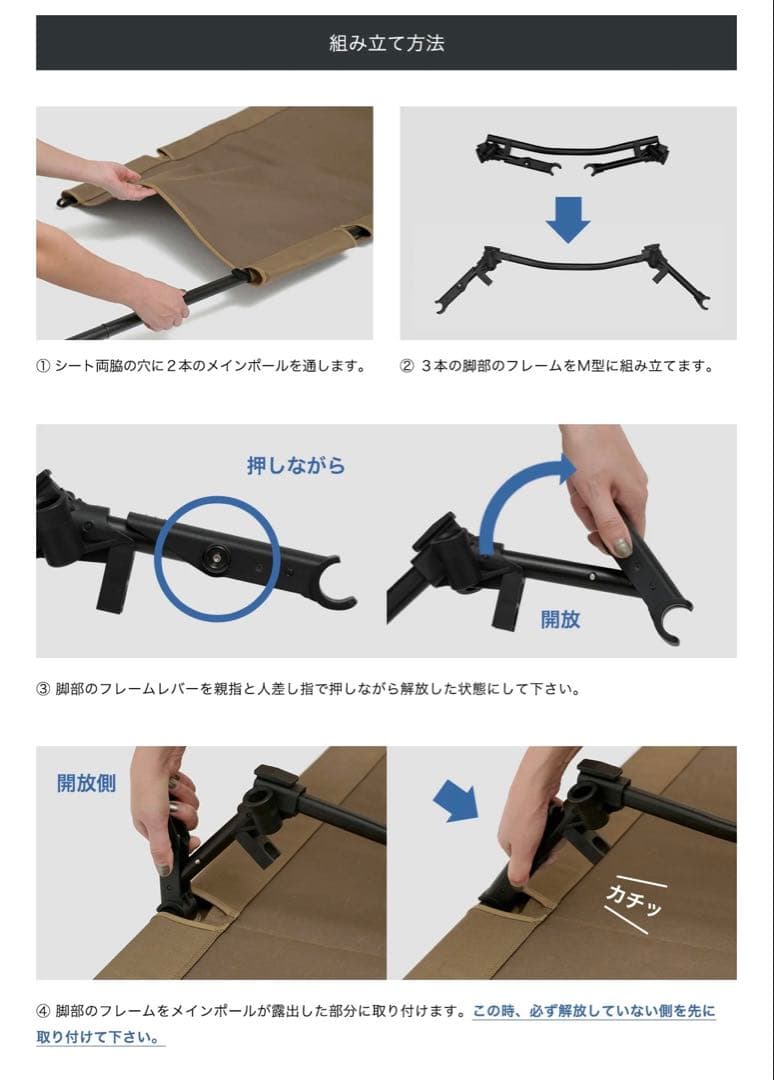 組み立て方法

① シート両脇の穴に２本のメインポールを通します。

② ３本の脚部のフレームをM型に組み立てます。

押しながら

開放

③ 脚部のフレームレバーを親指と人差し指で押しながら解放した状態にして下さい。

開放側

カチッ

④ 脚部のフレームをメインポールが露出した部分に取り付けます。この時、必ず解放していない側を先に取り付けて下さい。