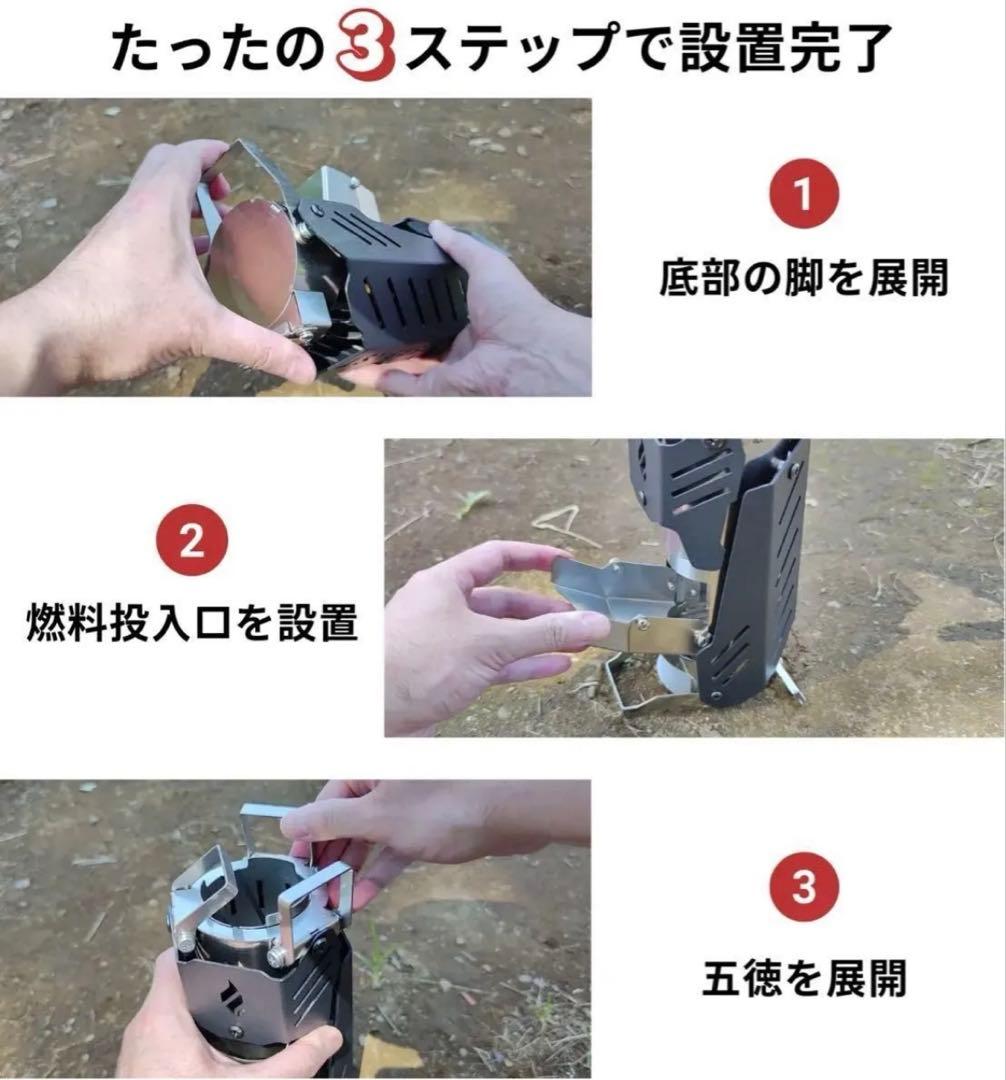 たったの3ステップで設置完了

1
底部の脚を展開

2
燃料投入口を設置

3
五徳を展開