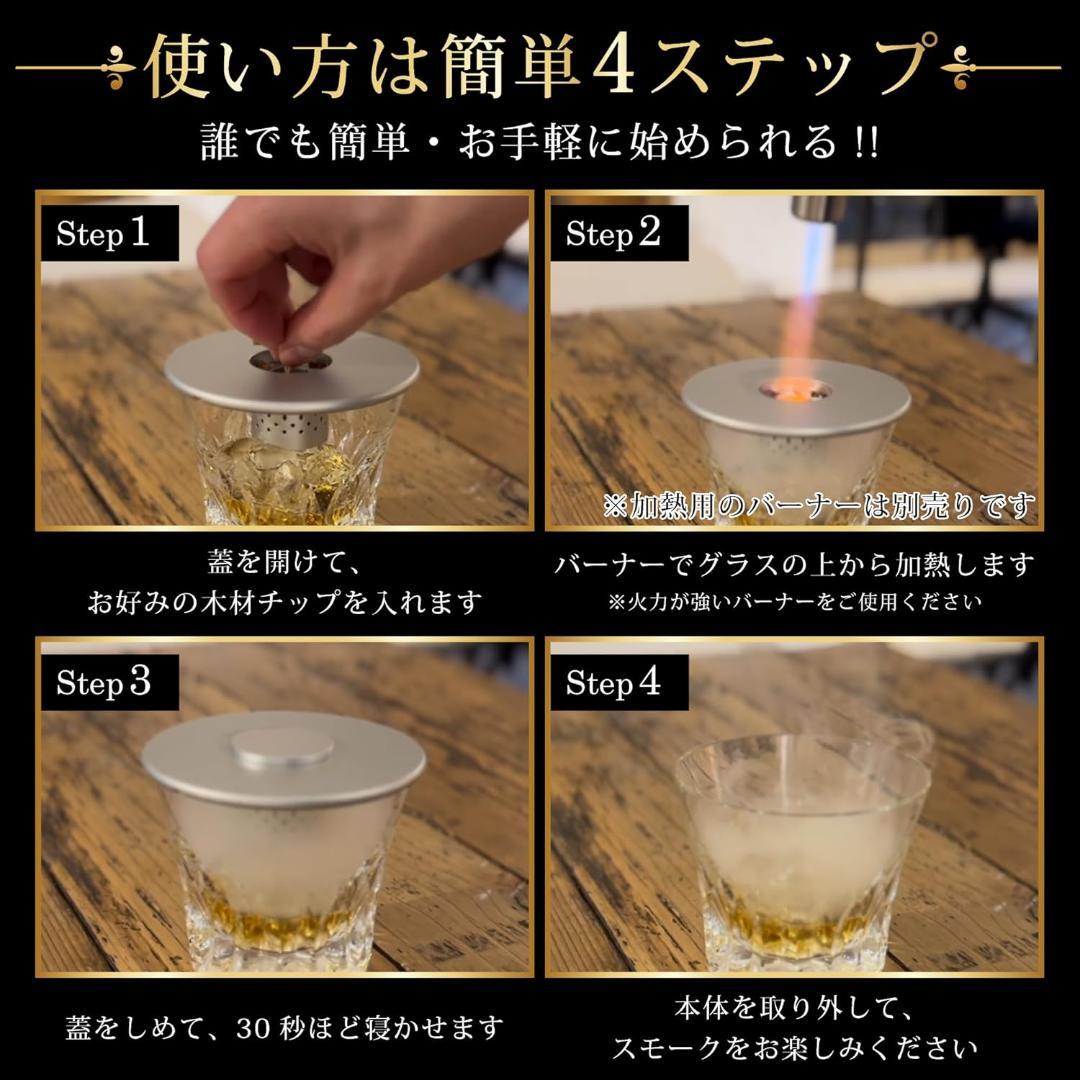 使い方は簡単4ステップ

誰でも簡単・お手軽に始められる!!

Step 1

蓋を開けて、
お好みの木材チップを入れます

Step 2

※加熱用のバーナーは別売りです

バーナーでグラスの上から加熱します
※火力が強いバーナーをご使用ください

Step 3

蓋をしめて、30秒ほど寝かせます

Step 4

本体を取り外して、
スモークをお楽しみください