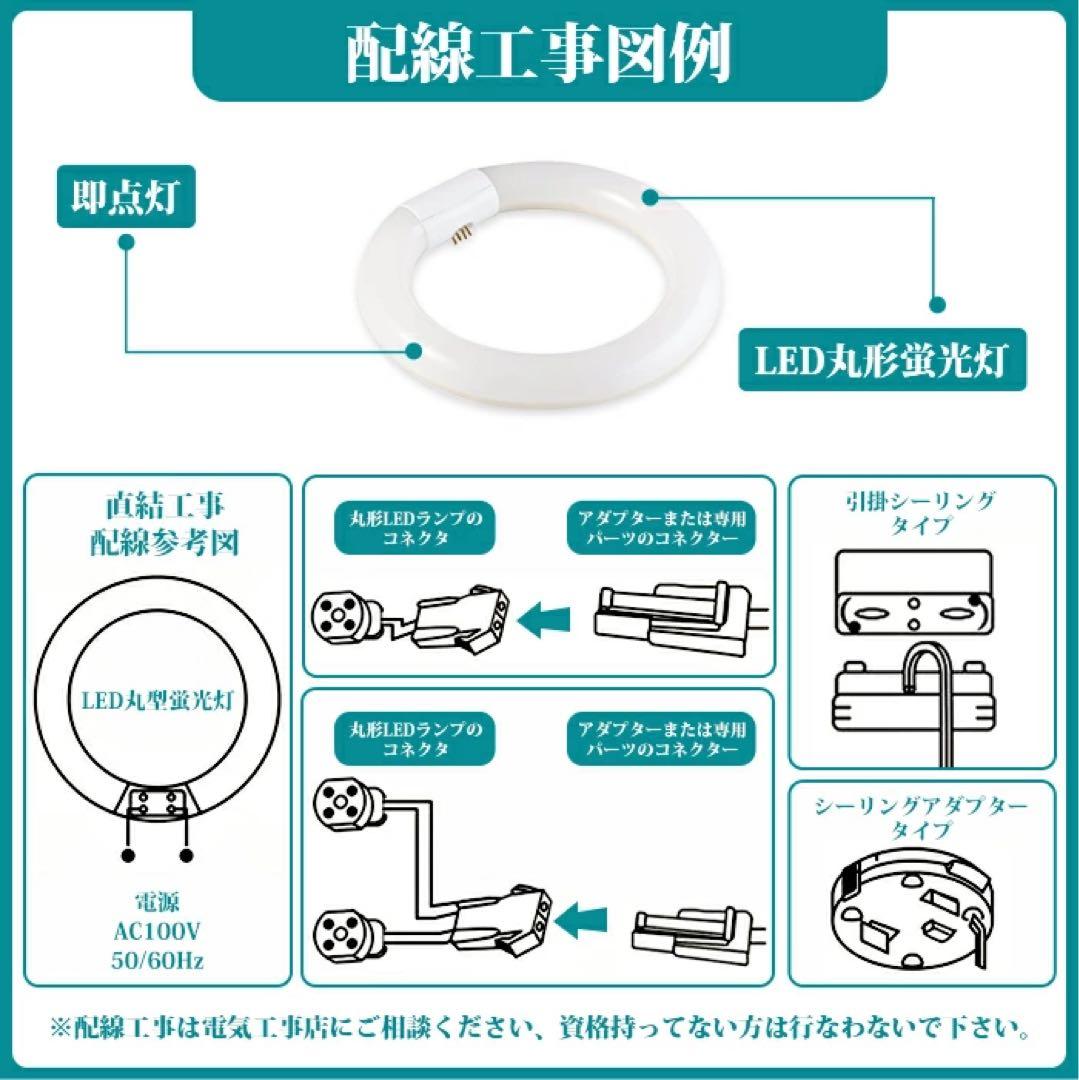 配線工事図例

即点灯

LED丸形蛍光灯

直結工事
配線参考図

LED丸型蛍光灯

電源
AC100V
50/60Hz

丸形LEDランプの
コネクタ

アダプターまたは専用
パーツのコネクター

丸形LEDランプの
コネクタ

アダプターまたは専用
パーツのコネクター

引掛シーリング
タイプ

シーリングアダプター
タイプ

※配線工事は電気工事店にご相談ください、資格持ってない方は行なわないで下さい。