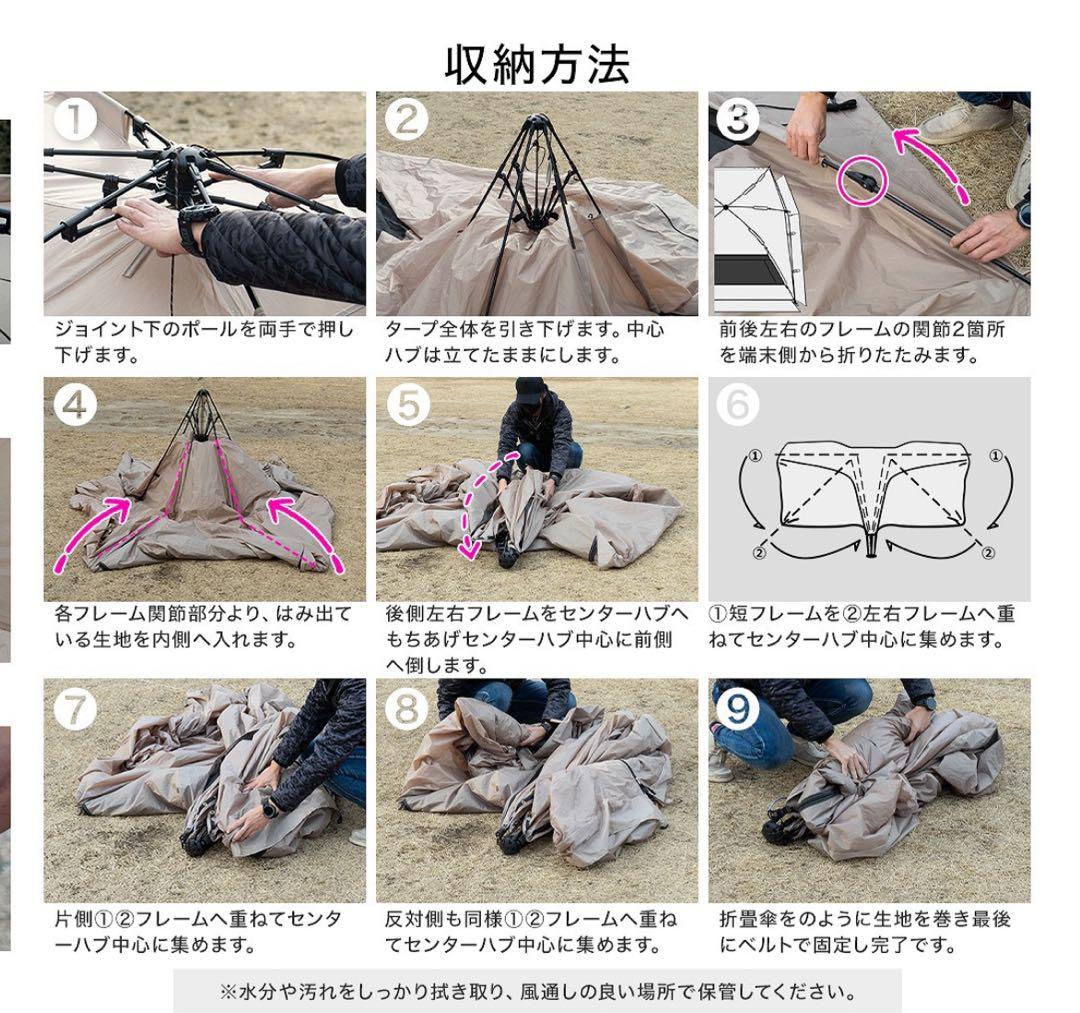 収納方法

1
ジョイント下のポールを両手で押し下げます。

2
タープ全体を引き下げます。中心ハブは立てたままにします。

3
前後左右のフレームの関節2箇所を端末側から折りたたみます。

4
各フレーム関節部分より、はみ出ている生地を内側へ入れます。

5
後側左右フレームをセンターハブへもちあげセンターハブ中心に前側へ倒します。

6
①
①
②
②
①短フレームを②左右フレームへ重ねてセンターハブ中心に集めます。

7
片側①②フレームへ重ねてセンターハブ中心に集めます。

8
反対側も同様①②フレームへ重ねてセンターハブ中心に集めます。

9
折畳傘をのように生地を巻き最後にベルトで固定し完了です。

※水分や汚れをしっかり拭き取り、風通しの良い場所で保管してください。