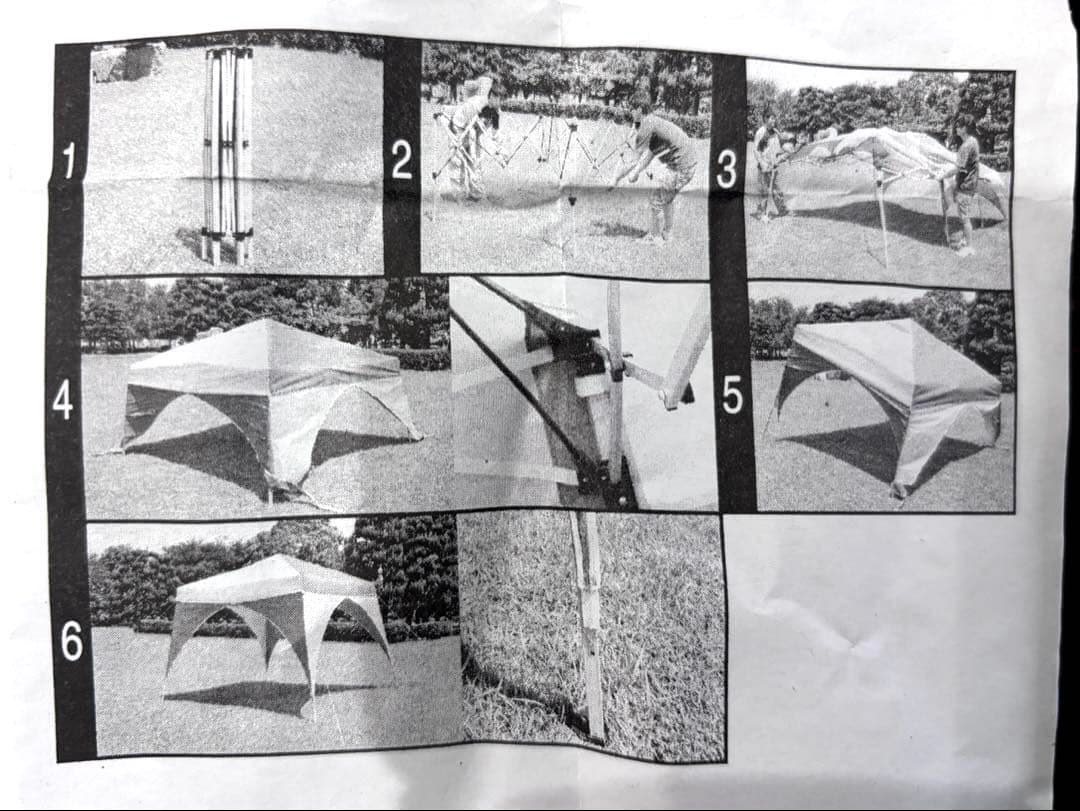 1

2

3

4

5

6