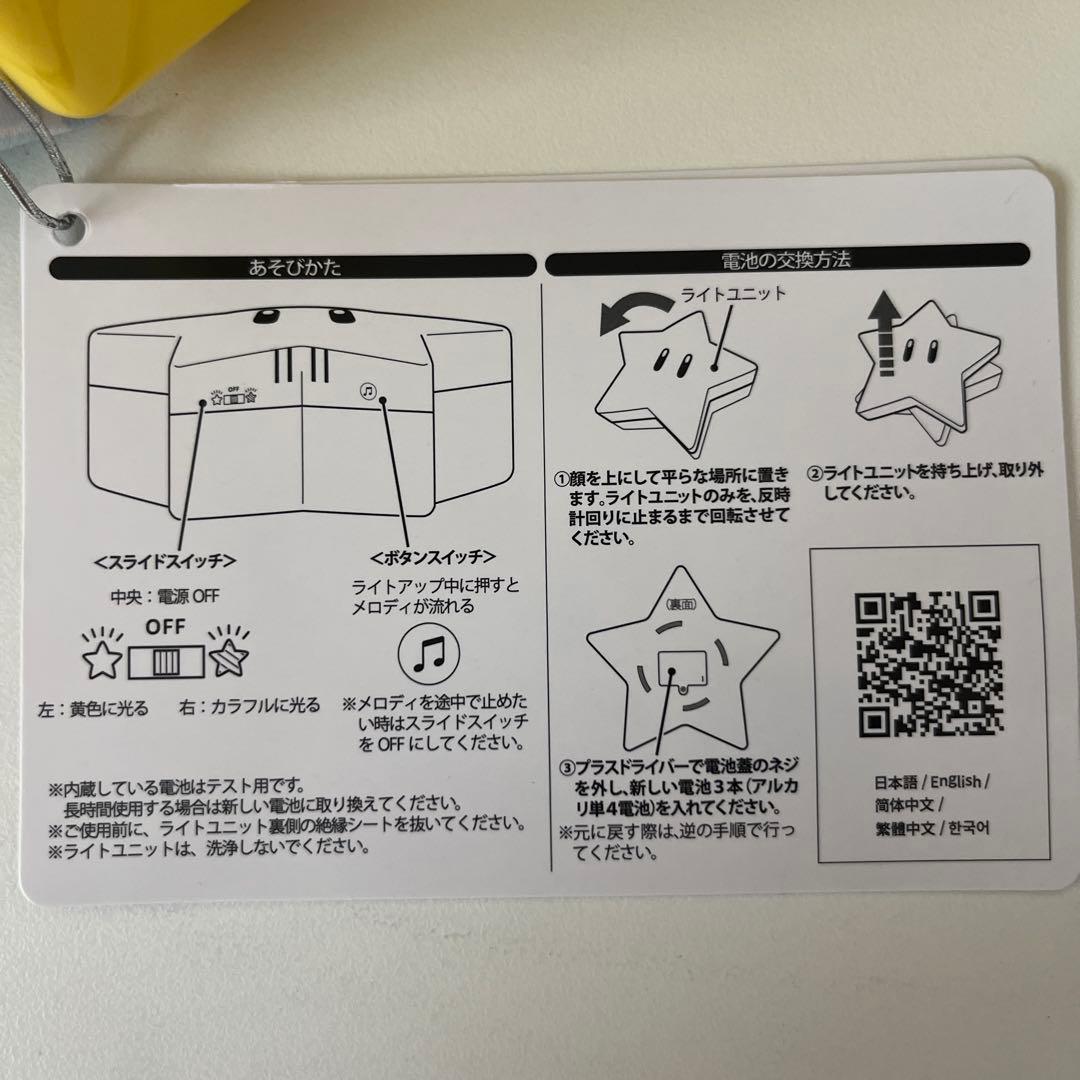 あそびかた

OFF

<スライドスイッチ>

中央：電源 OFF

OFF

左：黄色に光る　右：カラフルに光る

<ボタンスイッチ>

ライトアップ中に押すとメロディが流れる

※メロディを途中で止めたい時はスライドスイッチを OFF にしてください。

※内蔵している電池はテスト用です。
長時間使用する場合は新しい電池に取り換えてください。
※ご使用前に、ライトユニット裏側の絶縁シートを抜いてください。
※ライトユニットは、洗浄しないでください。

電池の交換方法

ライトユニット

①顔を上にして平らな場所に置きます。ライトユニットのみを、反時計回りに止まるまで回転させてください。

②ライトユニットを持ち上げ、取り外してください。

(裏面)

③プラスドライバーで電池蓋のネジを外し、新しい電池３本（アルカリ単４電池）を入れてください。
※元に戻す際は、逆の手順で行ってください。

日本語 / English /
简体中文 /
繁體中文 / 한국어