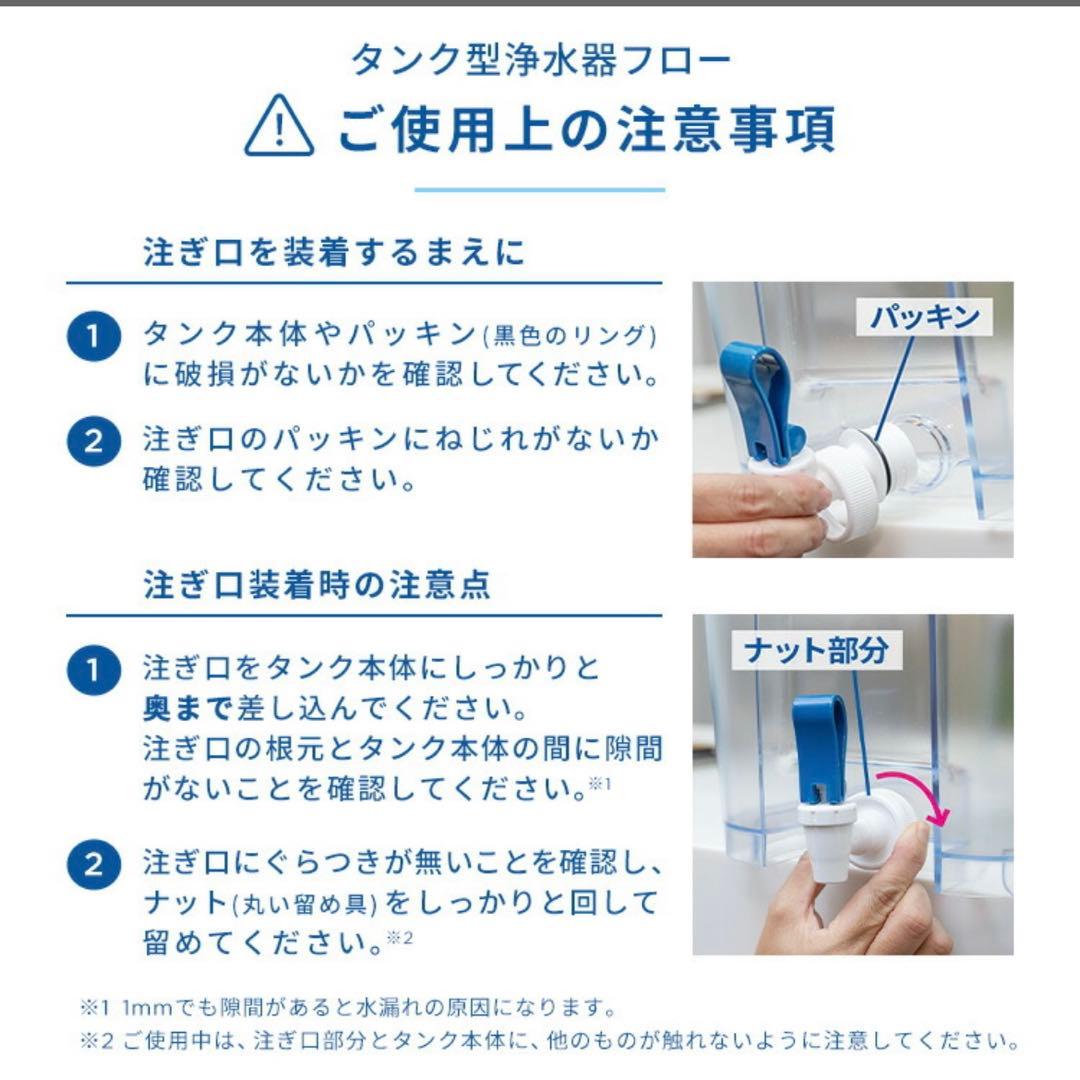 タンク型浄水器フロー
ご使用上の注意事項

注ぎ口を装着するまえに

1 タンク本体やパッキン(黒色のリング)に破損がないかを確認してください。

2 注ぎ口のパッキンにねじれがないか確認してください。

パッキン

注ぎ口装着時の注意点

1 注ぎ口をタンク本体にしっかりと奥まで差し込んでください。注ぎ口の根元とタンク本体の間に隙間がないことを確認してください。※1

2 注ぎ口にぐらつきが無いことを確認し、ナット(丸い留め具)をしっかりと回して留めてください。※2

ナット部分

※1 1mmでも隙間があると水漏れの原因になります。
※2 ご使用中は、注ぎ口部分とタンク本体に、他のものが触れないように注意してください。