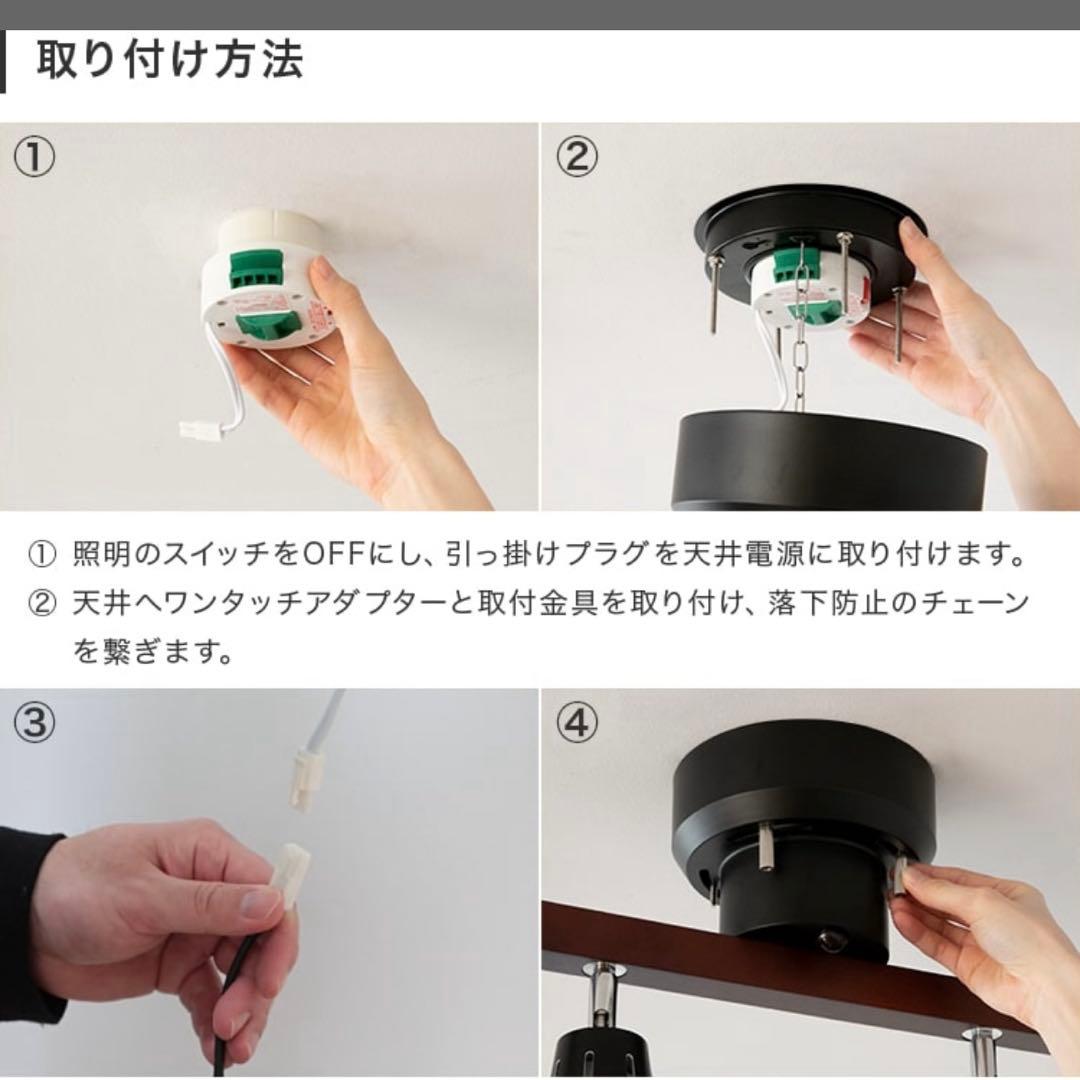 取り付け方法

①

②

① 照明のスイッチをOFFにし、引っ掛けプラグを天井電源に取り付けます。
② 天井へワンタッチアダプターと取付金具を取り付け、落下防止のチェーンを繋ぎます。

③

④