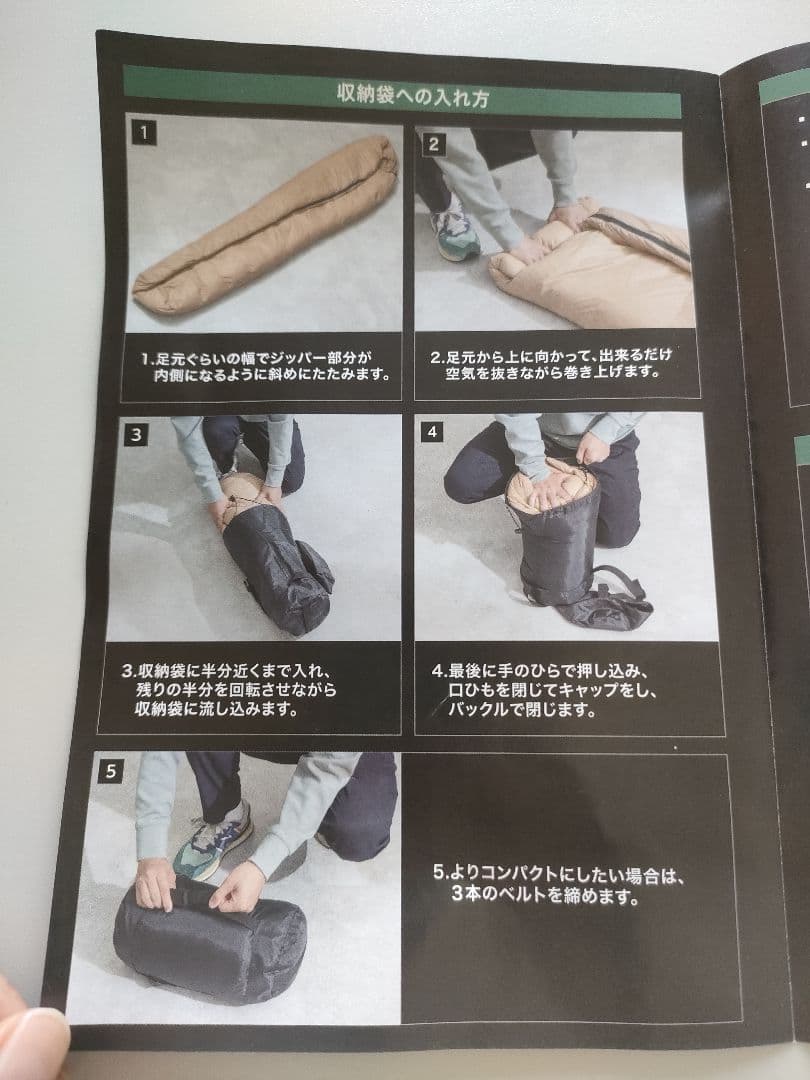 収納袋への入れ方

1

1.足元ぐらいの幅でジッパー部分が内側になるように斜めにたたみます。

2

2.足元から上に向かって、出来るだけ空気を抜きながら巻き上げます。

3

3.収納袋に半分近くまで入れ、残りの半分を回転させながら収納袋に流し込みます。

4

4.最後に手のひらで押し込み、口ひもを閉じてキャップをし、バックルで閉じます。

5

5.よりコンパクトにしたい場合は、3本のベルトを締めます。