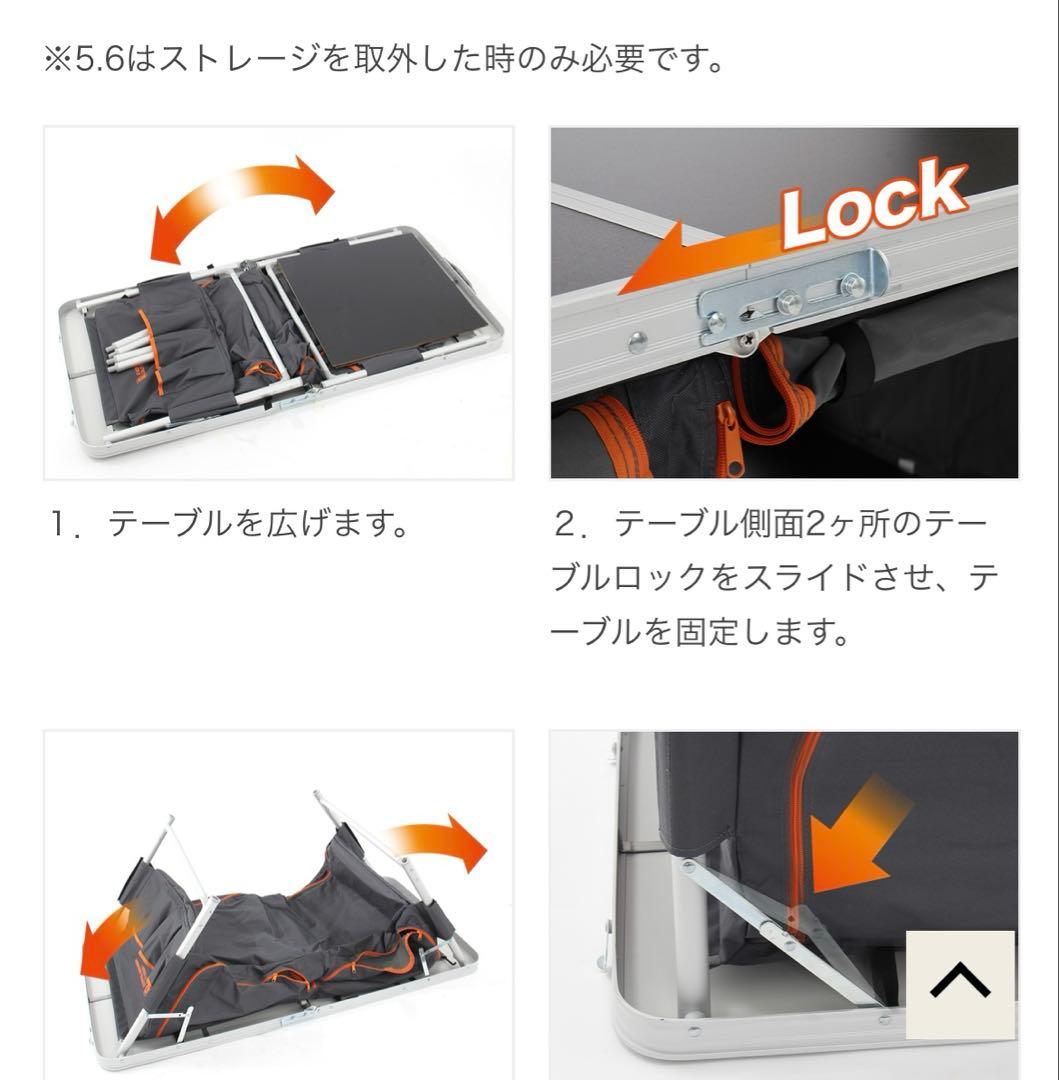 ※5.6はストレージを取外した時のみ必要です。

Lock

1．テーブルを広げます。

2．テーブル側面2ヶ所のテーブルロックをスライドさせ、テーブルを固定します。