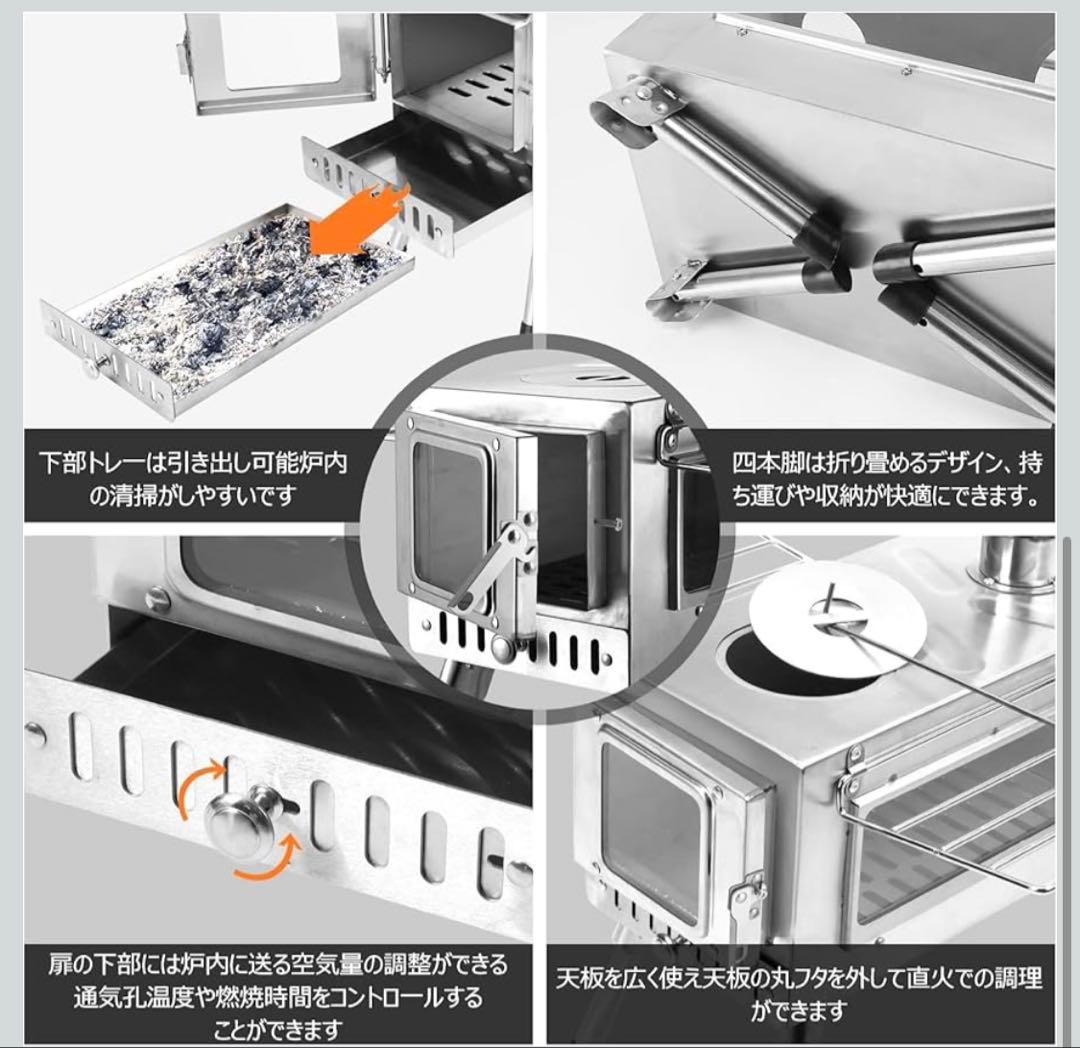 下部トレーは引き出し可能炉内の清掃がしやすいです

四本脚は折り畳めるデザイン、持ち運びや収納が快適にできます。

扉の下部には炉内に送る空気量の調整ができる通気孔温度や燃焼時間をコントロールすることができます

天板を広く使え天板の丸フタを外して直火での調理ができます