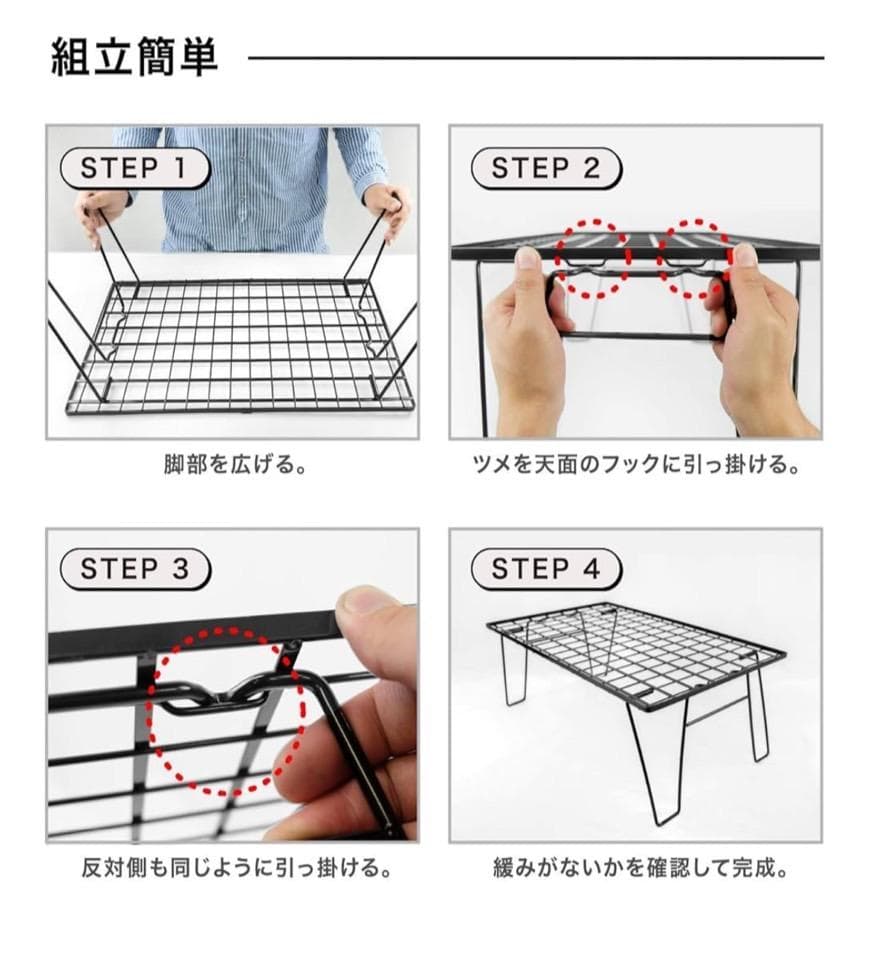 組立簡単

STEP 1

脚部を広げる。

STEP 2

ツメを天面のフックに引っ掛ける。

STEP 3

反対側も同じように引っ掛ける。

STEP 4

緩みがないかを確認して完成。