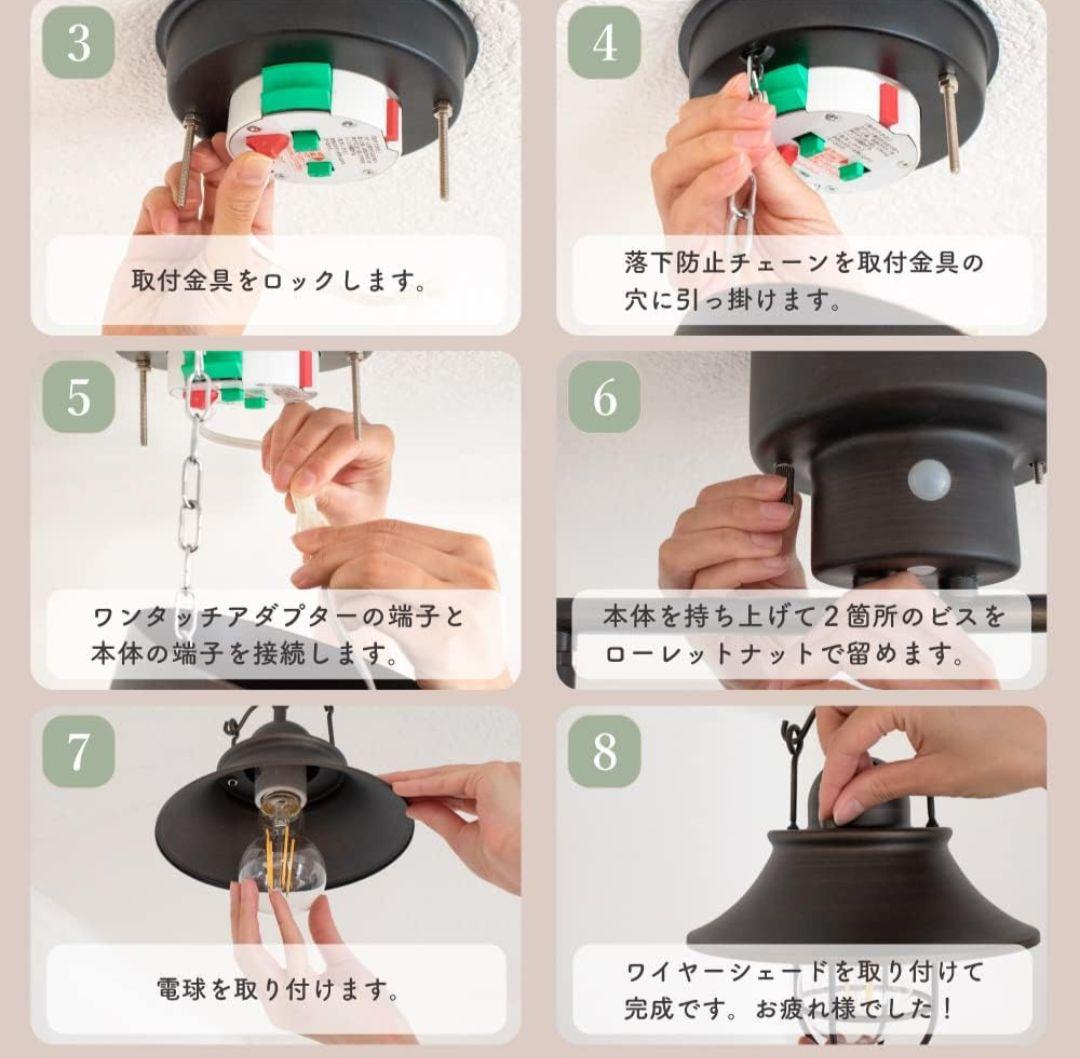 3

取付金具をロックします。

4

落下防止チェーンを取付金具の穴に引っ掛けます。

5

ワンタッチアダプターの端子と本体の端子を接続します。

6

本体を持ち上げて２箇所のビスをローレットナットで留めます。

7

電球を取り付けます。

8

ワイヤーシェードを取り付けて完成です。お疲れ様でした！