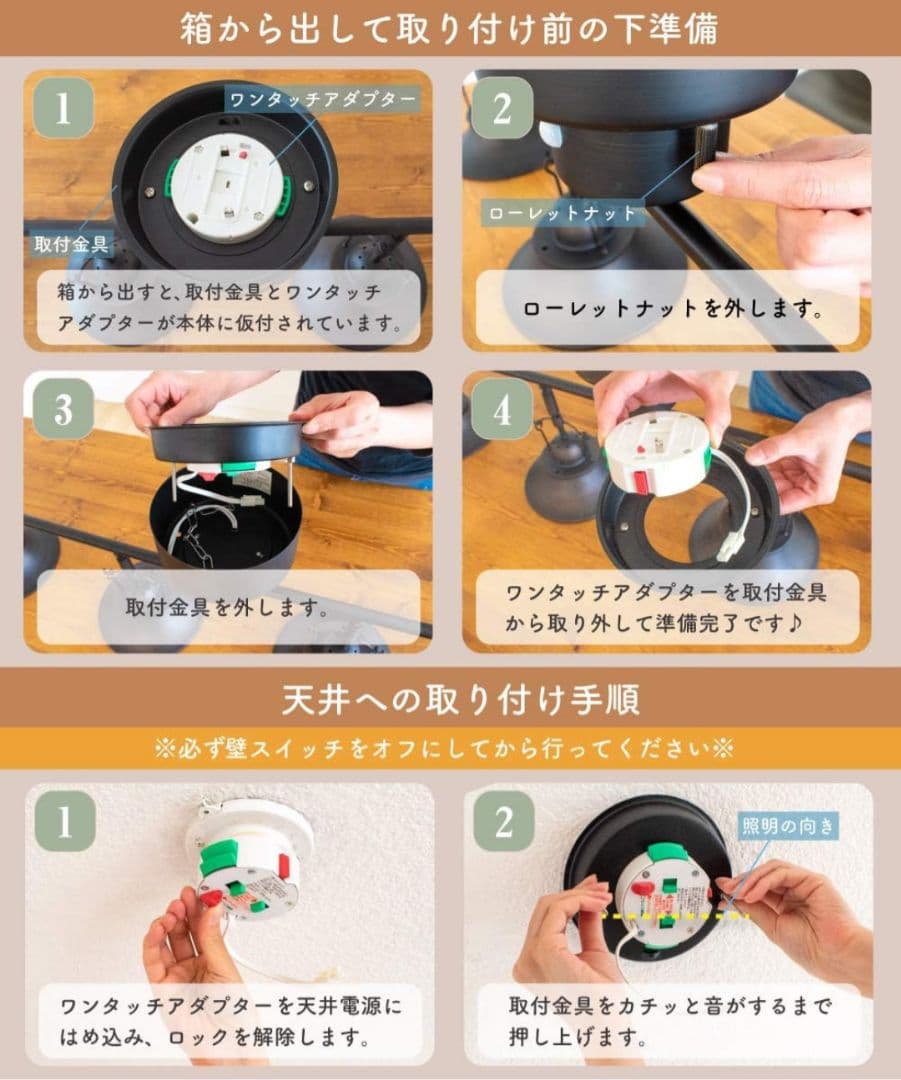 箱から出して取り付け前の下準備

1
ワンタッチアダプター
取付金具
箱から出すと、取付金具とワンタッチアダプターが本体に仮付されています。

2
ローレットナット
ローレットナットを外します。

3
取付金具を外します。

4
ワンタッチアダプターを取付金具から取り外して準備完了です♪

天井への取り付け手順

※必ず壁スイッチをオフにしてから行ってください※

1
ワンタッチアダプターを天井電源にはめ込み、ロックを解除します。

2
照明の向き
取付金具をカチッと音がするまで押し上げます。