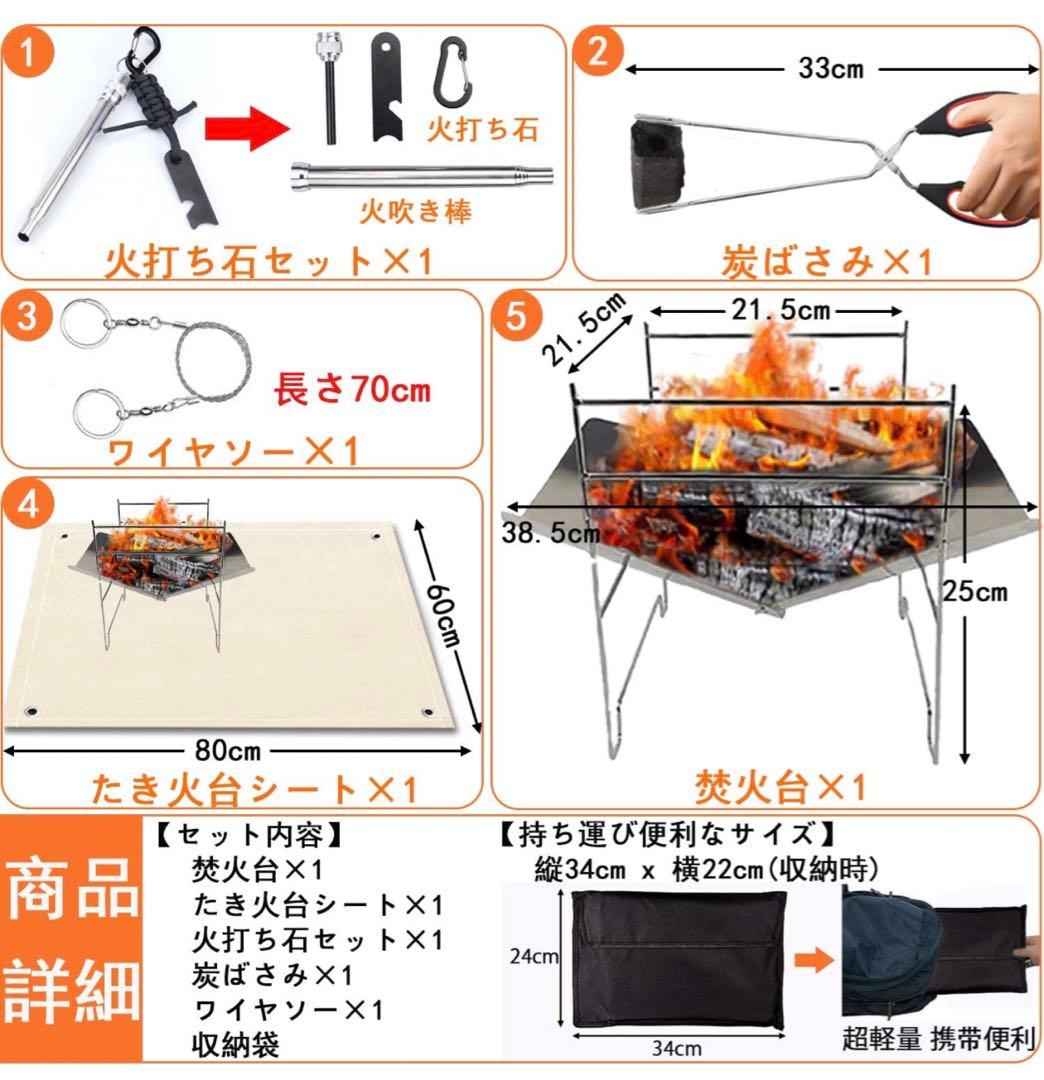 1

火打ち石

火吹き棒

火打ち石セット×1

2

33cm

炭ばさみ×1

3

長さ70cm

ワイヤソー×1

4

60cm

80cm

たき火台シート×1

5

21.5cm

21.5cm

38.5cm

25cm

焚火台×1

商品詳細

【セット内容】
焚火台×1
たき火台シート×1
火打ち石セット×1
炭ばさみ×1
ワイヤソー×1
収納袋

【持ち運び便利なサイズ】
縦34cm x 横22cm(収納時)

24cm

34cm

超軽量 携帯便利