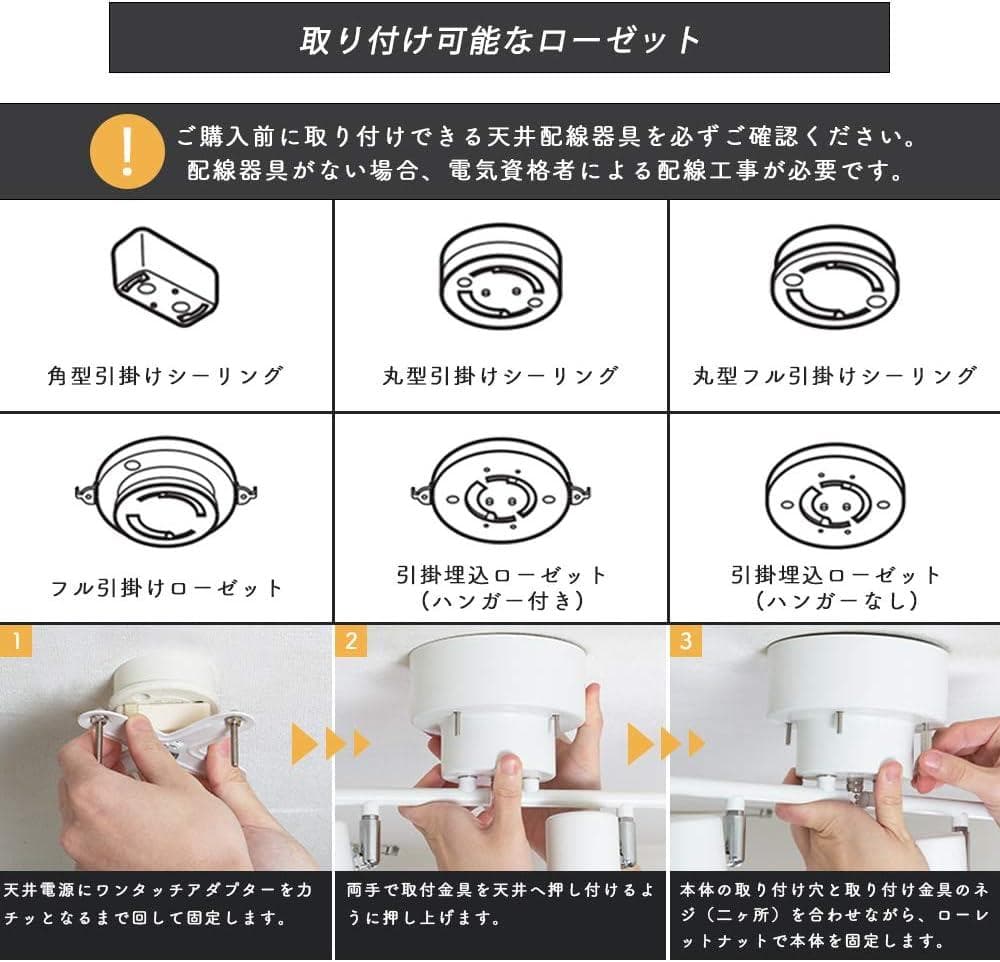 取り付け可能なローゼット

!

ご購入前に取り付けできる天井配線器具を必ずご確認ください。
配線器具がない場合、電気資格者による配線工事が必要です。

角型引掛けシーリング

丸型引掛けシーリング

丸型フル引掛けシーリング

フル引掛けローゼット

引掛埋込ローゼット
(ハンガー付き)

引掛埋込ローゼット
(ハンガーなし)

1

天井電源にワンタッチアダプターをカチッとなるまで回して固定します。

2

両手で取付金具を天井へ押し付けるように押し上げます。

3

本体の取り付け穴と取り付け金具のネジ(二ヶ所)を合わせながら、ローレットナットで本体を固定します。