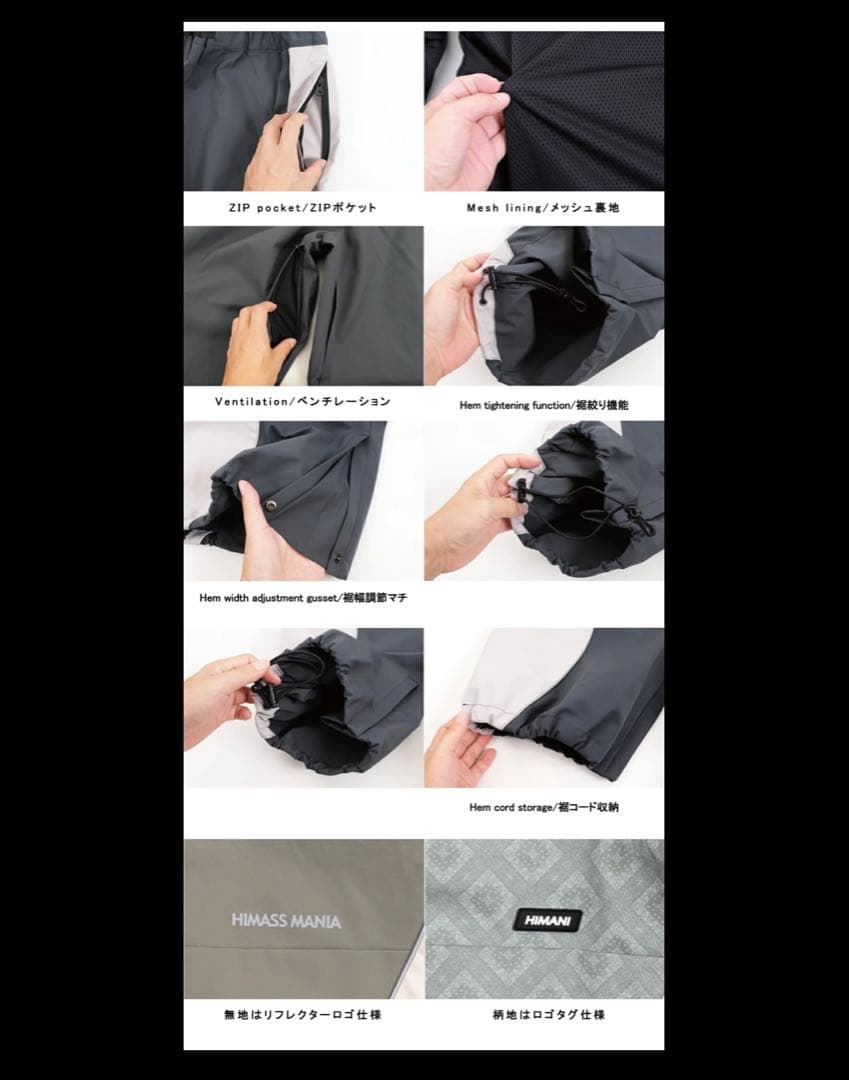 ZIP pocket/ZIPポケット

Mesh lining/メッシュ裏地

Ventilation/ベンチレーション

Hem tightening function/裾絞り機能

Hem width adjustment gusset/裾幅調節マチ

Hem cord storage/裾コード収納

HIMASS MANIA

HIMANI

無地はリフレクターロゴ仕様

柄地はロゴタグ仕様