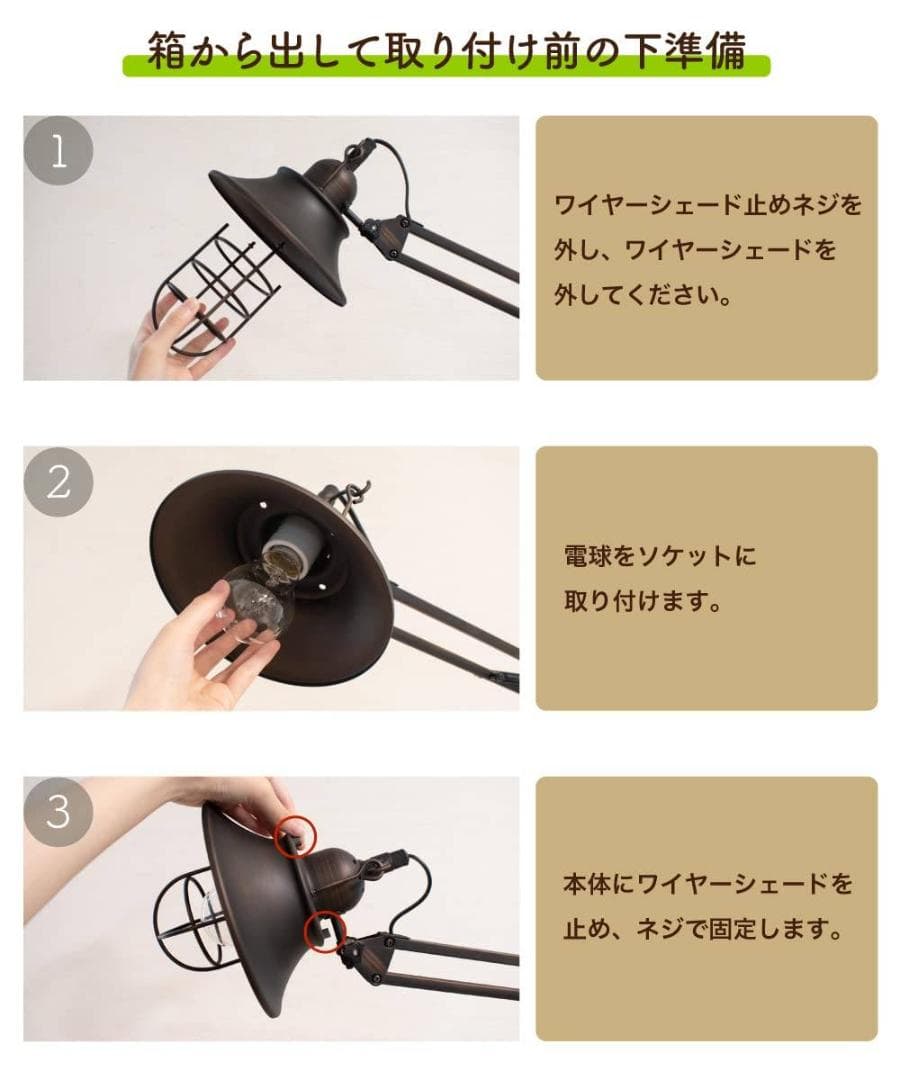 箱から出して取り付け前の下準備

1

ワイヤーシェード止めネジを外し、ワイヤーシェードを外してください。

2

電球をソケットに取り付けます。

3

本体にワイヤーシェードを止め、ネジで固定します。