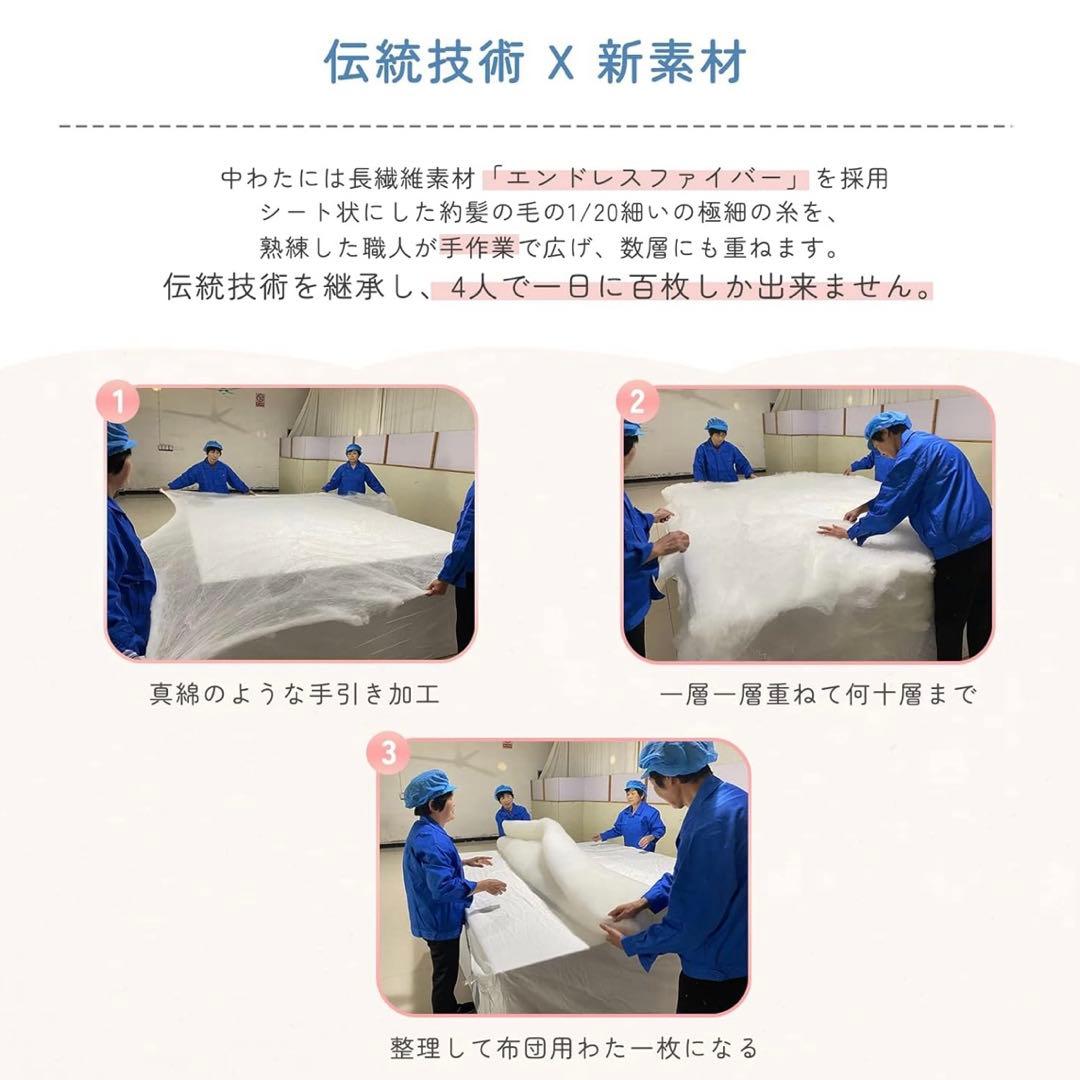 伝統技術 X 新素材

中わたには長繊維素材「エンドレスファイバー」を採用
シート状にした約髪の毛の1/20細いの極細の糸を、
熟練した職人が手作業で広げ、数層にも重ねます。
伝統技術を継承し、4人で一日に百枚しか出来ません。

1

真綿のような手引き加工

2

一層一層重ねて何十層まで

3

整理して布団用わた一枚になる