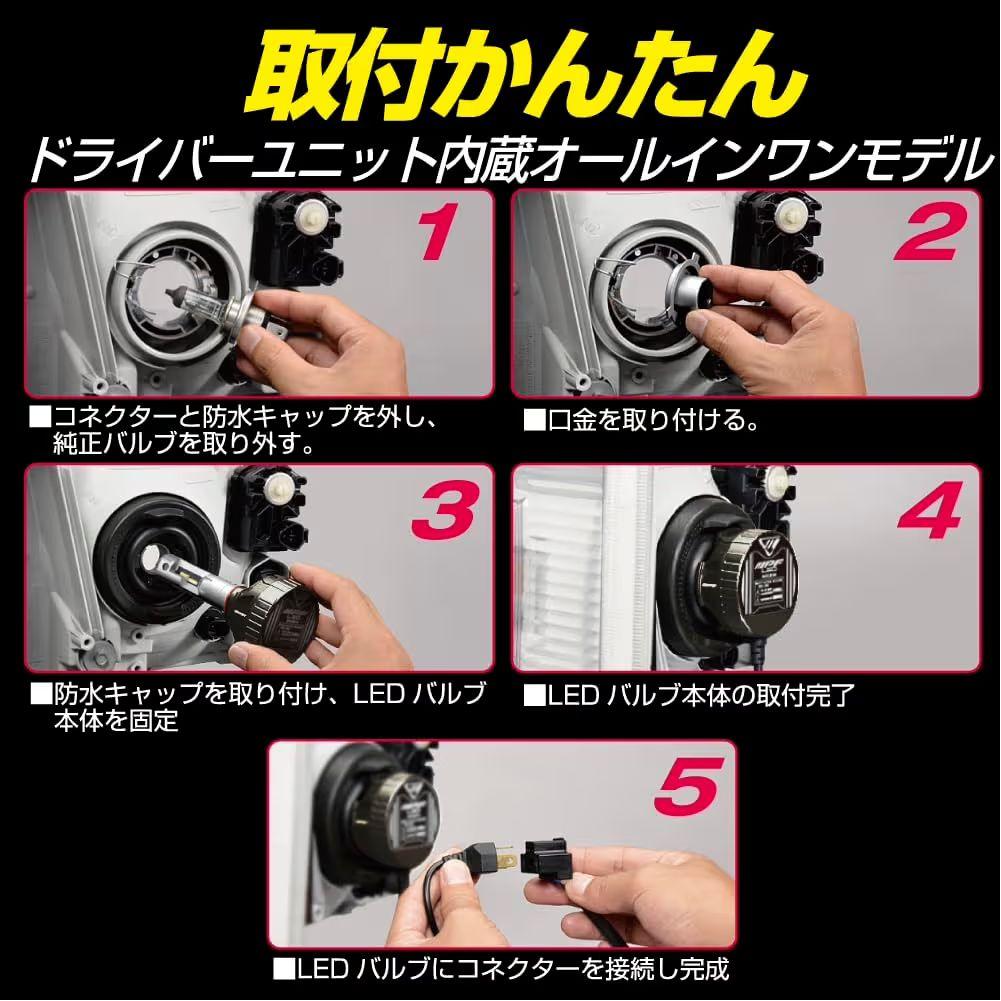 取付かんたん
ドライバーユニット内蔵オールインワンモデル

1
■コネクターと防水キャップを外し、純正バルブを取り外す。

2
■口金を取り付ける。

3
■防水キャップを取り付け、LED バルブ本体を固定

4
■LED バルブ本体の取付完了

5
■LED バルブにコネクターを接続し完成