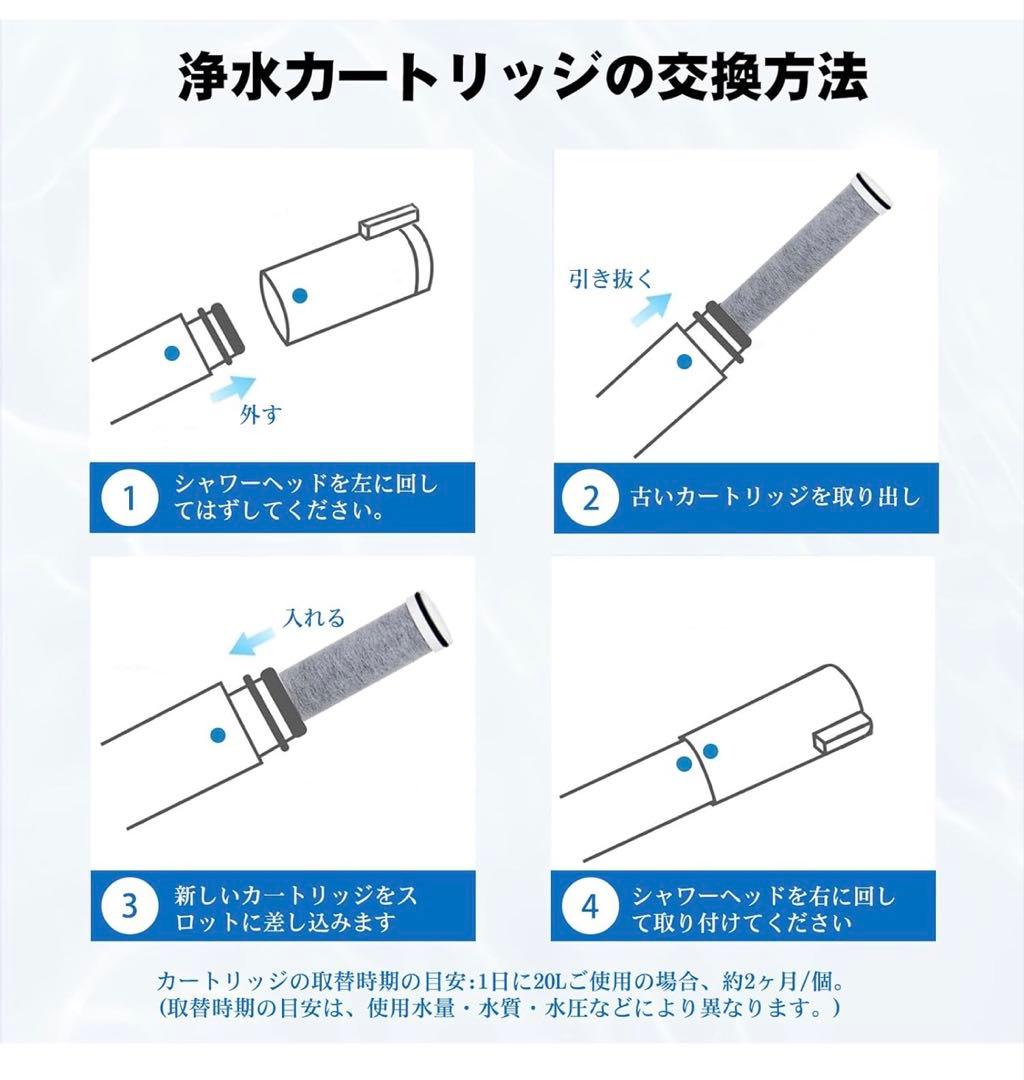 浄水カートリッジの交換方法

外す

1 シャワーヘッドを左に回してはずしてください。

引き抜く

2 古いカートリッジを取り出し

入れる

3 新しいカートリッジをスロットに差し込みます

4 シャワーヘッドを右に回して取り付けてください

カートリッジの取替時期の目安:1日に20Lご使用の場合、約2ヶ月/個。
(取替時期の目安は、使用水量・水質・水圧などにより異なります。)