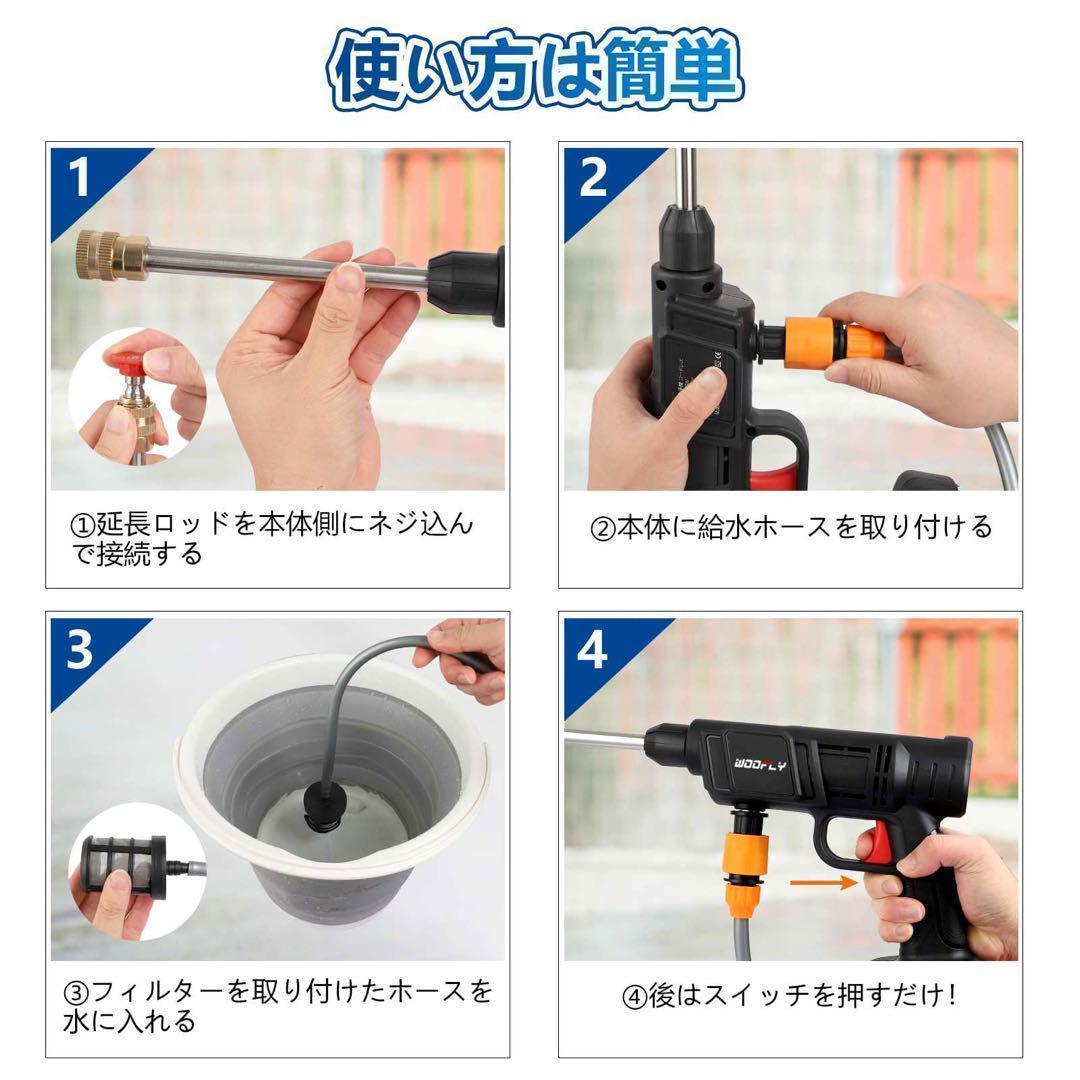 使い方は簡単

1

①延長ロッドを本体側にネジ込んで接続する

2

②本体に給水ホースを取り付ける

3

③フィルターを取り付けたホースを水に入れる

4

WOOFLY

④後はスイッチを押すだけ!