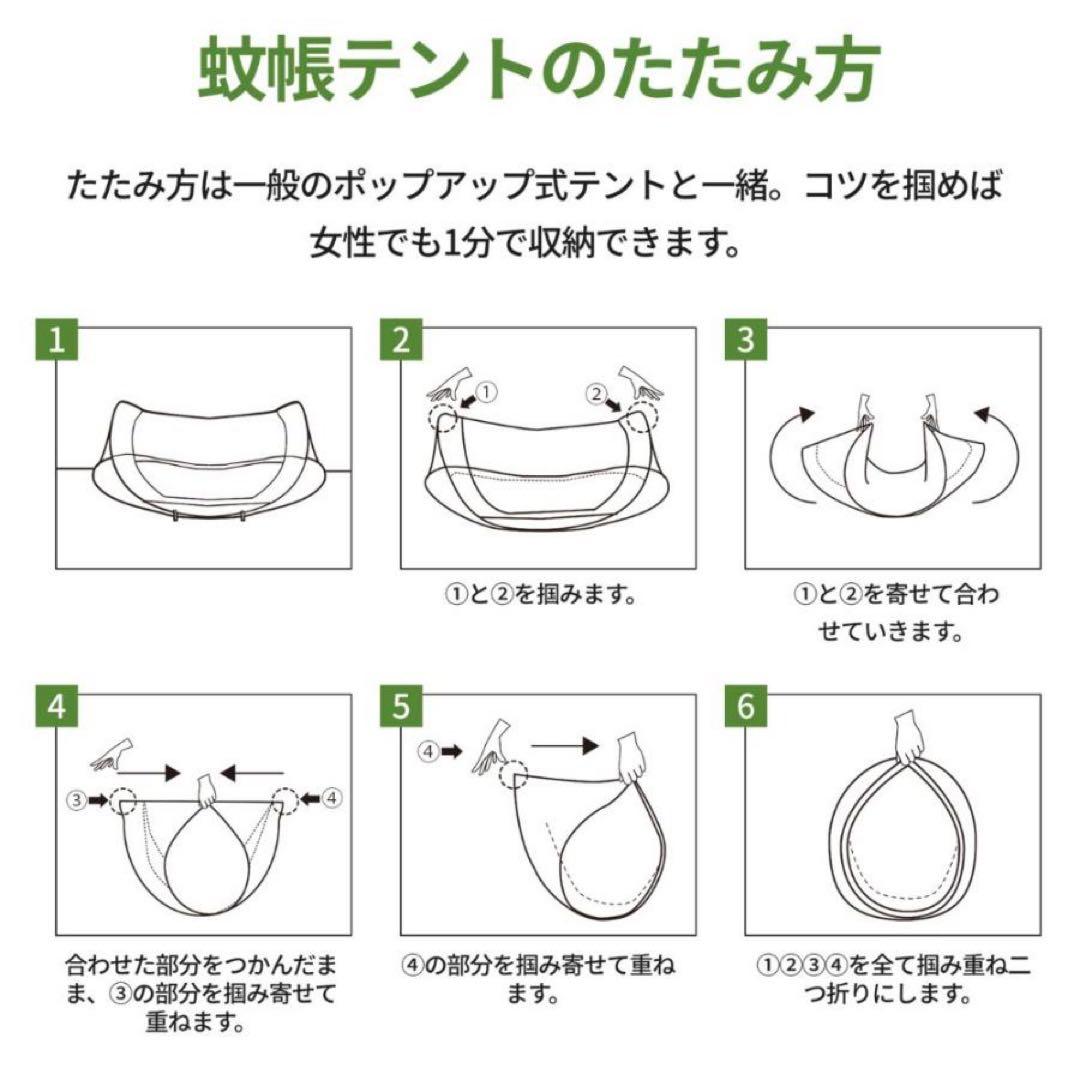 蚊帳テントのたたみ方

たたみ方は一般のポップアップ式テントと一緒。コツを掴めば女性でも1分で収納できます。

1

2

①

②

①と②を掴みます。

3

①と②を寄せて合わせていきます。

4

③

④

合わせた部分をつかんだまま、③の部分を掴み寄せて重ねます。

5

④

④の部分を掴み寄せて重ねます。

6

①②③④を全て掴み重ね二つ折りにします。