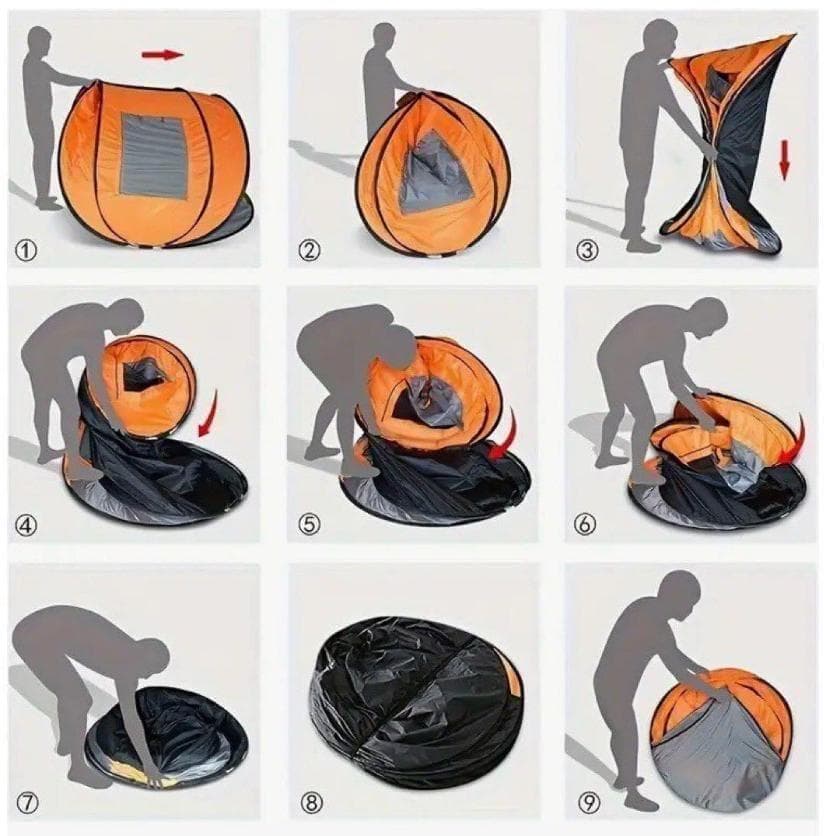 ①
②
③
④
⑤
⑥
⑦
⑧
⑨