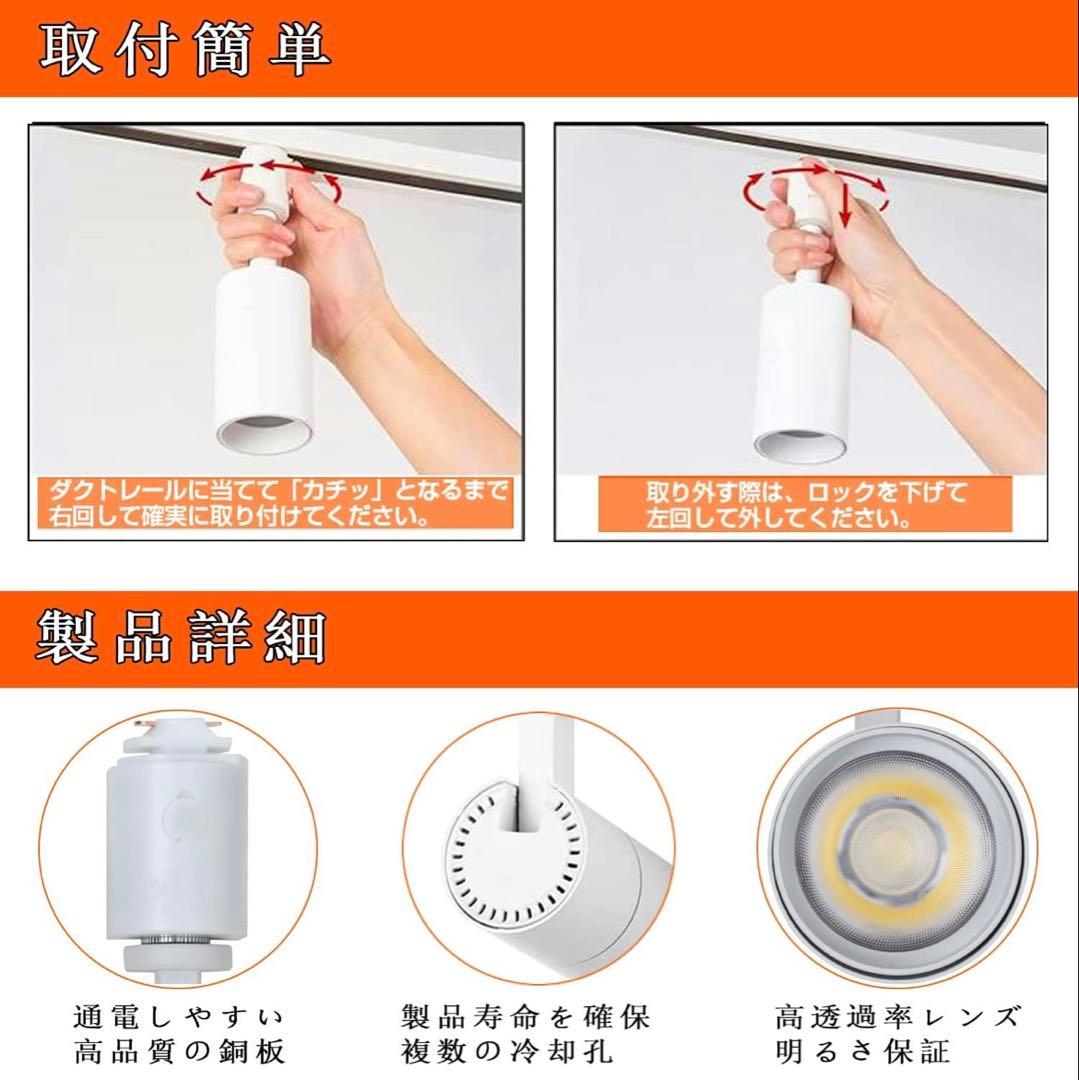 取付簡単

ダクトレールに当てて「カチッ」となるまで右回して確実に取り付けてください。

取り外す際は、ロックを下げて左回して外してください。

製品詳細

通電しやすい
高品質の銅板

製品寿命を確保
複数の冷却孔

高透過率レンズ
明るさ保証