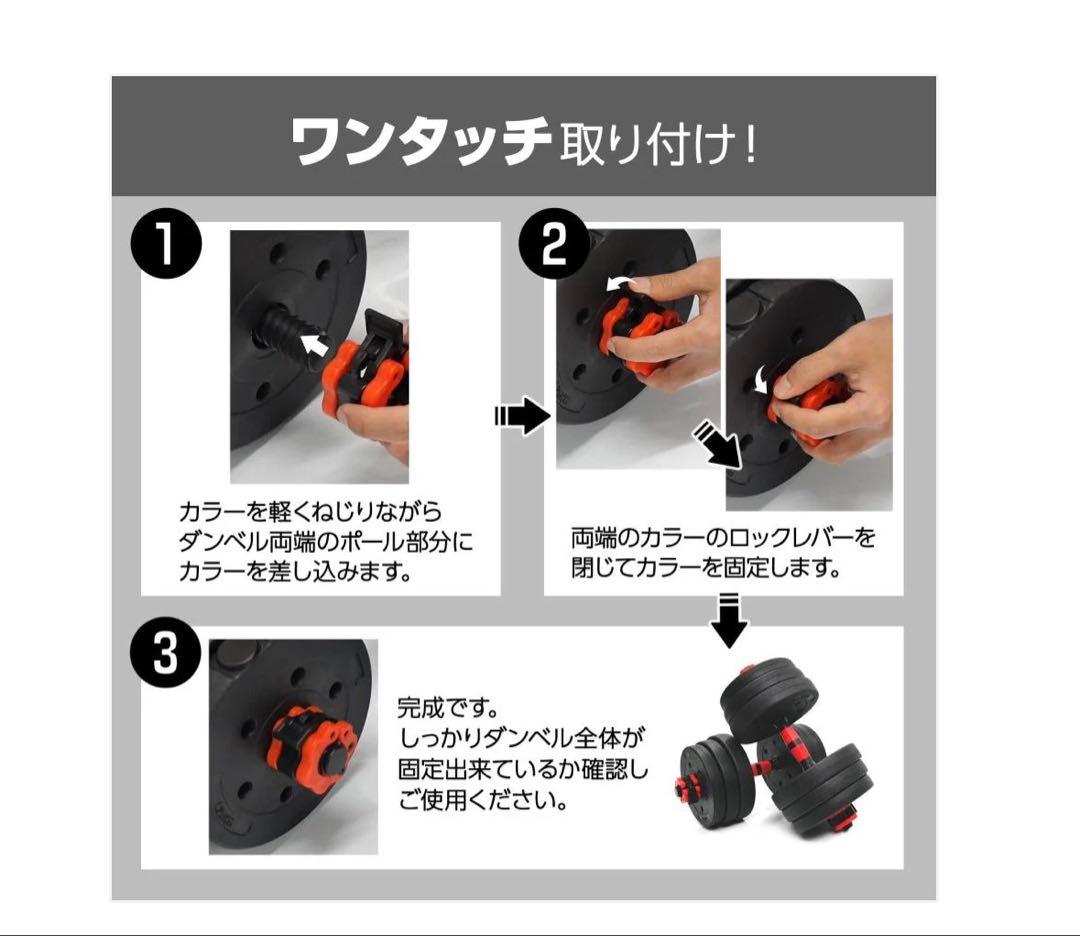 ワンタッチ取り付け!

1

カラーを軽くねじりながらダンベル両端のポール部分にカラーを差し込みます。

2

両端のカラーのロックレバーを閉じてカラーを固定します。

3

完成です。
しっかりダンベル全体が固定出来ているか確認しご使用ください。