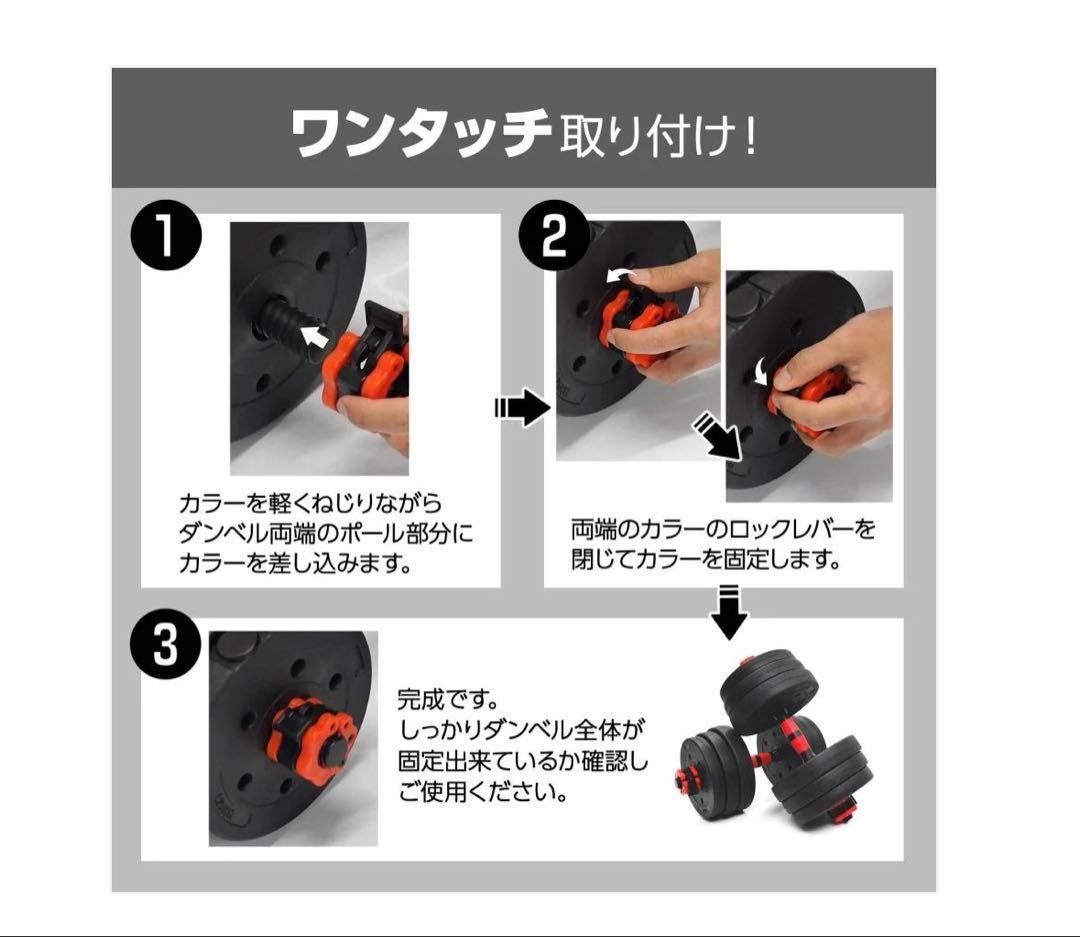 ワンタッチ取り付け！

1

カラーを軽くねじりながらダンベル両端のポール部分にカラーを差し込みます。

2

両端のカラーのロックレバーを閉じてカラーを固定します。

3

完成です。
しっかりダンベル全体が固定出来ているか確認しご使用ください。