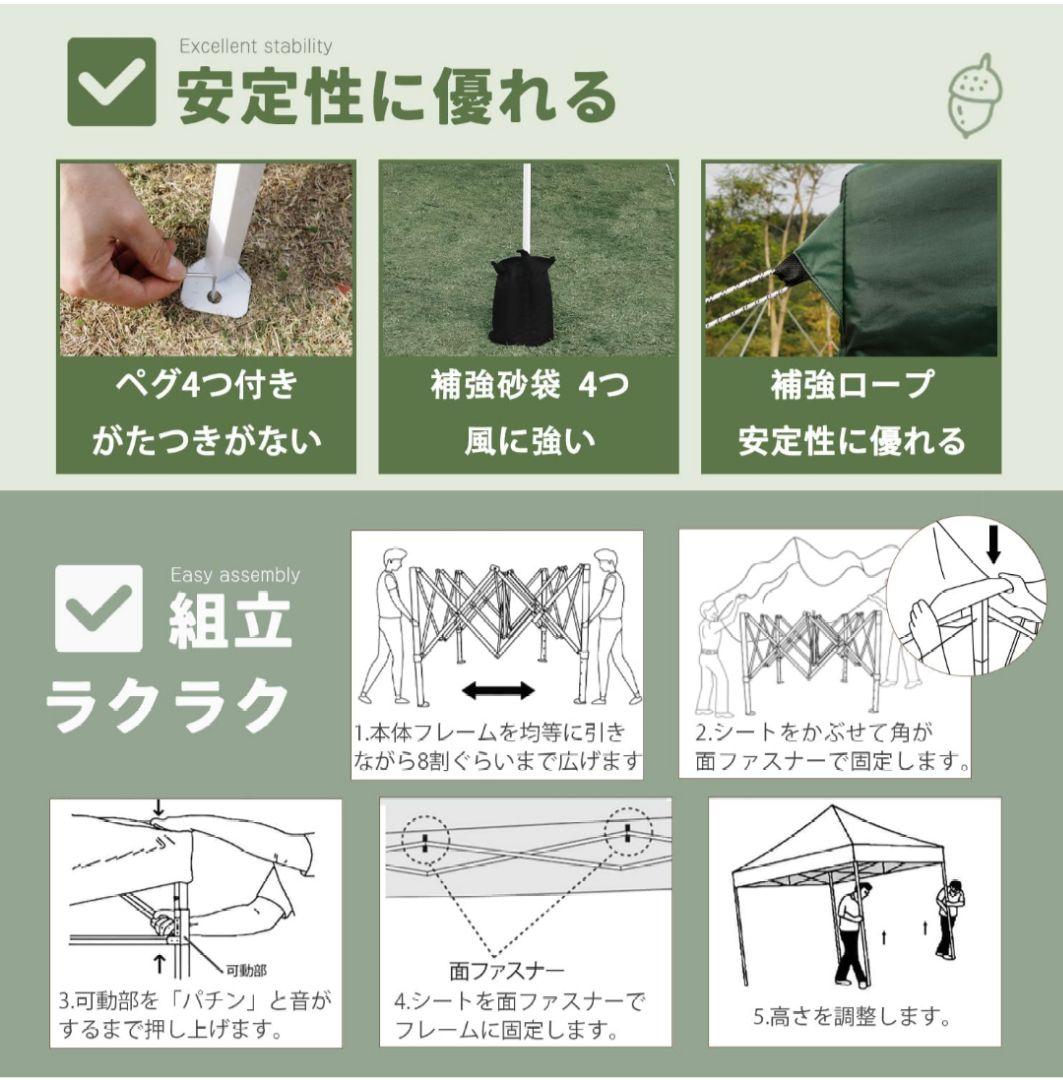 Excellent stability
安定性に優れる

ペグ4つ付き
がたつきがない

補強砂袋 4つ
風に強い

補強ロープ
安定性に優れる

Easy assembly
組立
ラクラク

1.本体フレームを均等に引きながら8割ぐらいまで広げます

2.シートをかぶせて角が面ファスナーで固定します。

可動部
3.可動部を「パチン」と音がするまで押し上げます。

面ファスナー
4.シートを面ファスナーでフレームに固定します。

5.高さを調整します。