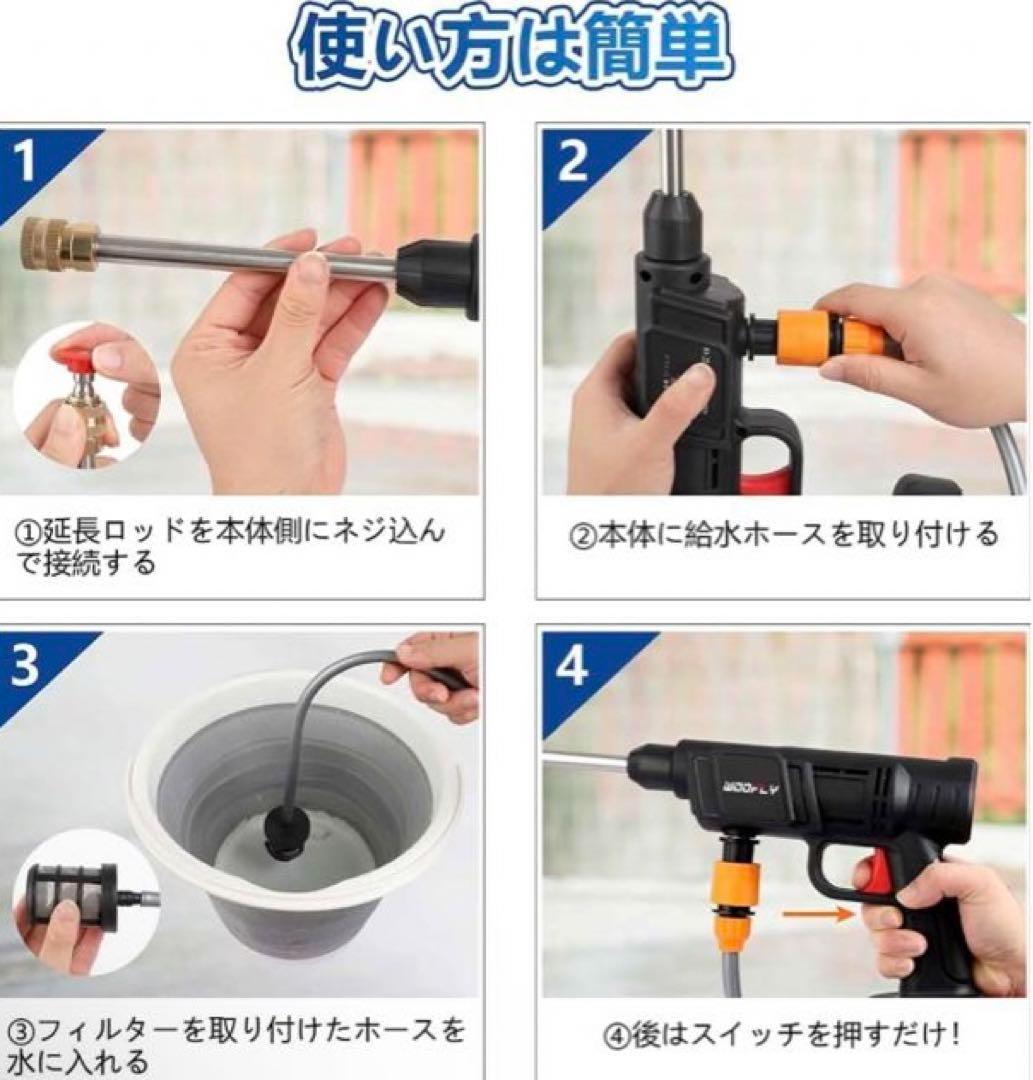 使い方は簡単

1

①延長ロッドを本体側にネジ込んで接続する

2

②本体に給水ホースを取り付ける

3

③フィルターを取り付けたホースを水に入れる

4

WOOFLY

④後はスイッチを押すだけ!